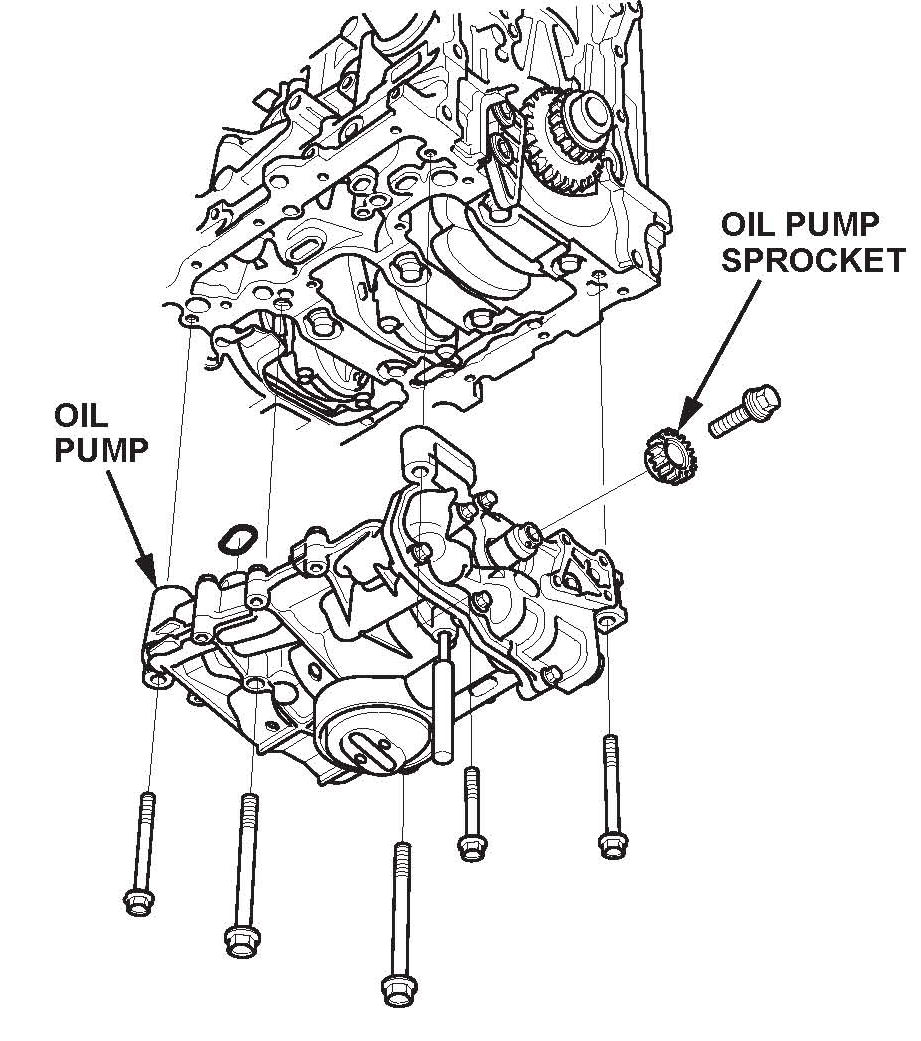 OIL PUMP SPROCKET

OIL PUMP