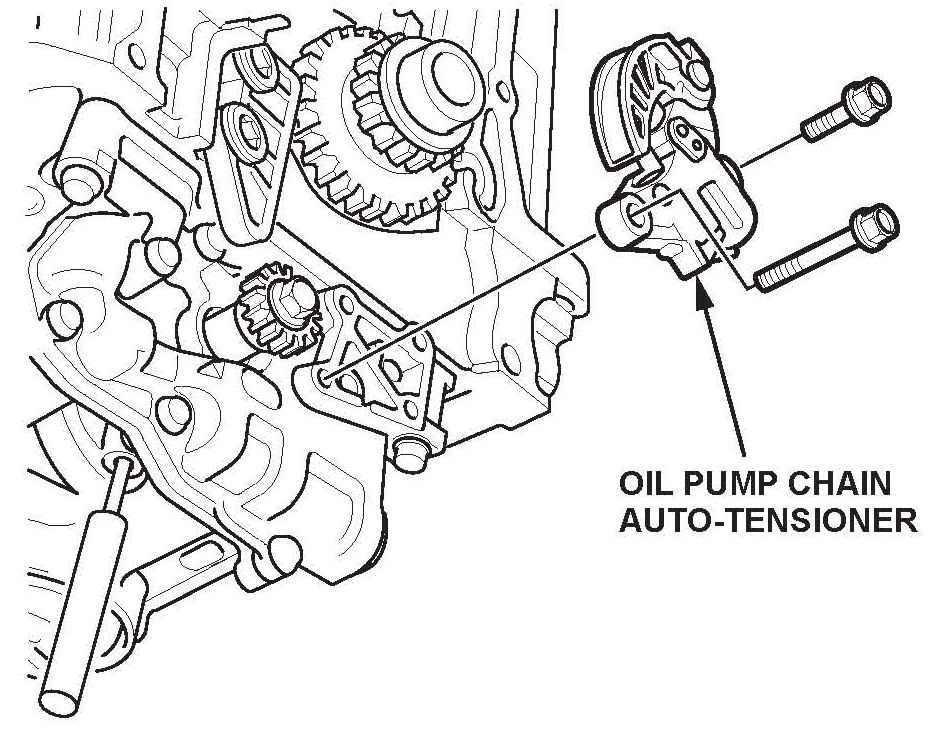 OIL PUMP CHAIN
AUTO-TENSIONER