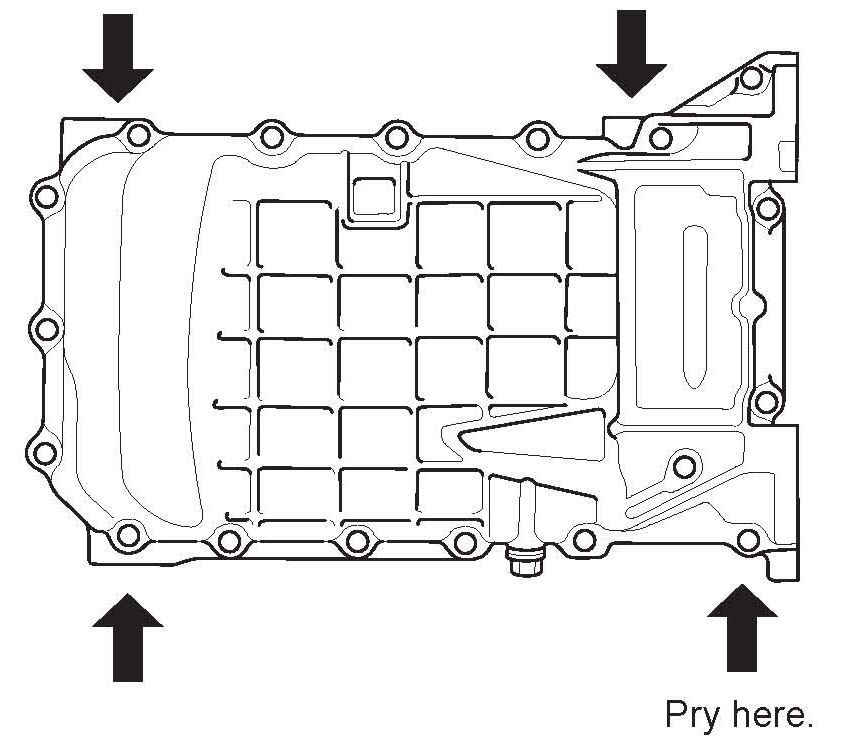 Pry here.