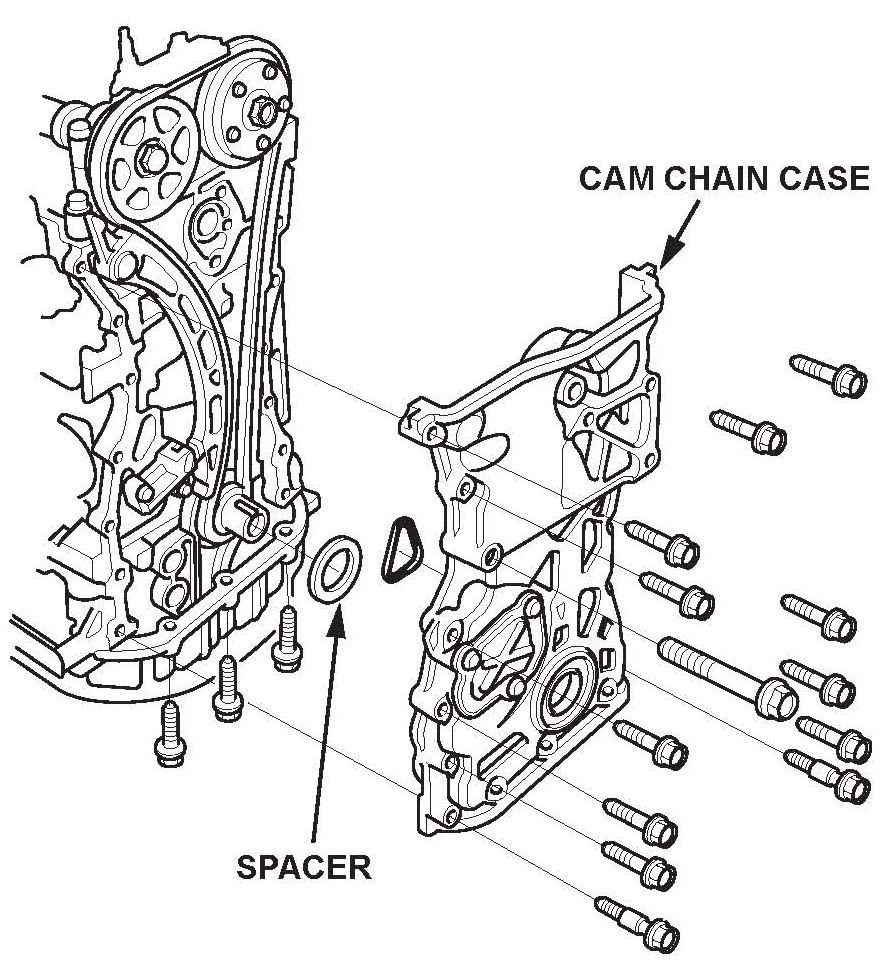 CAM CHAIN CASE

SPACER