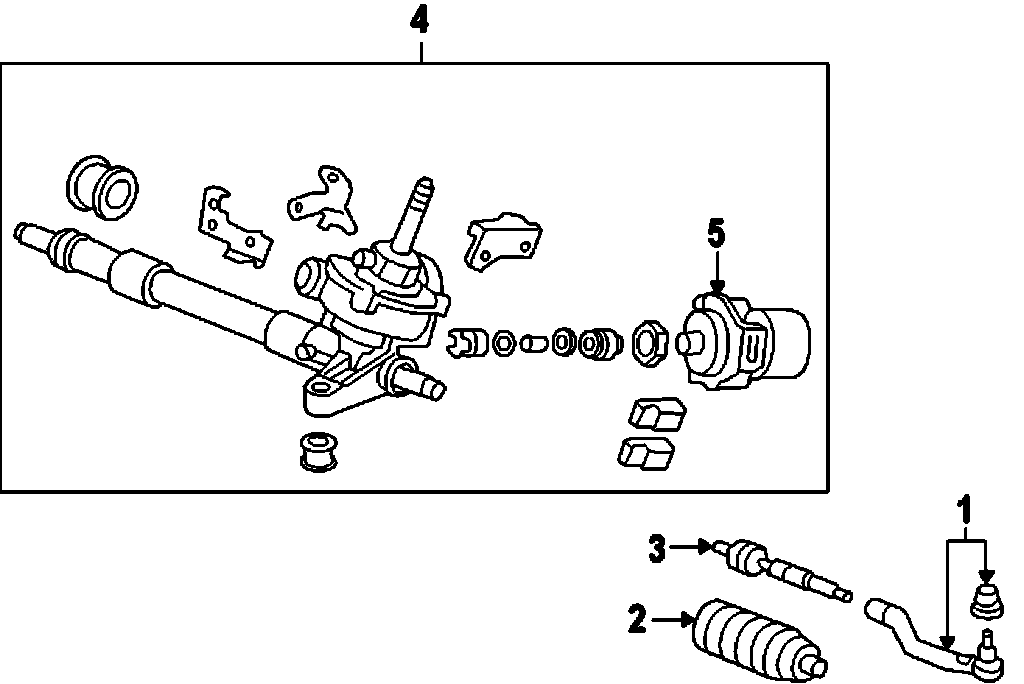 4
5
1
3
2