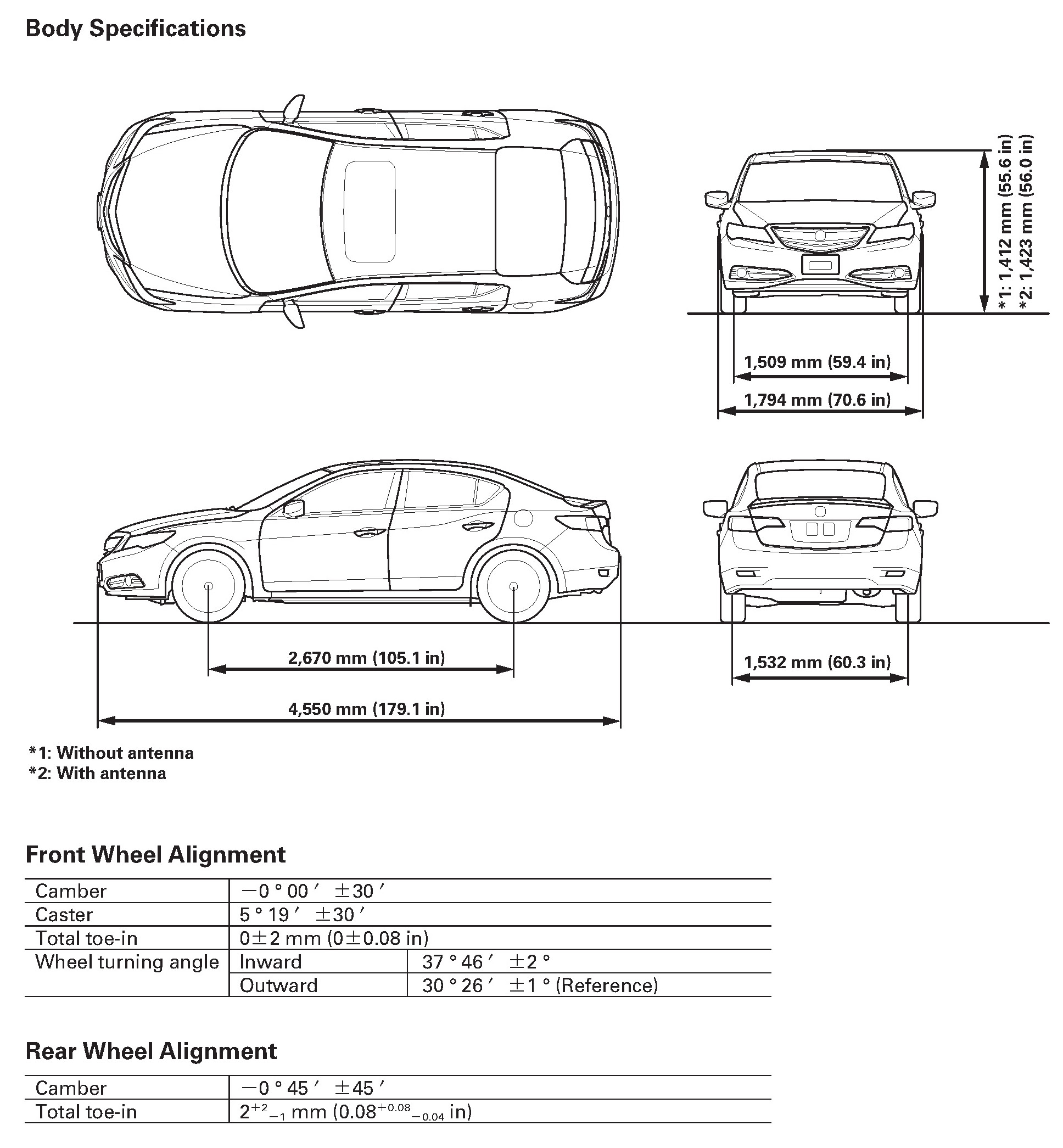 Body Specifications

*1: 1,412 mm (55.6 in)
*2: 1,423 mm (56.0 in)

1,509 mm (59.4 in)

1,794 mm (70.6 in)

2,670 mm (105.1 in)

4,550 mm (179.1 in)

1,532 mm (60.3 in)

*1: Without antenna
*2: With antenna

Front Wheel Alignment

| Camber | $-0°00' \pm 30'$ | |
|---|---|---|
| Caster | $5°19' \pm 30'$ | |
| Total toe-in | $0 \pm 2$ mm ($0 \pm 0.08$ in) | |
| Wheel turning angle | Inward | $37°46' \pm 2°$ |
| | Outward | $30°26' \pm 1°$ (Reference) |

Rear Wheel Alignment

| Camber | $-0°45' \pm 45'$ |
|---|---|
| Total toe-in | $2^{+2}_{-1}$ mm ($0.08^{+0.08}_{-0.04}$ in) |