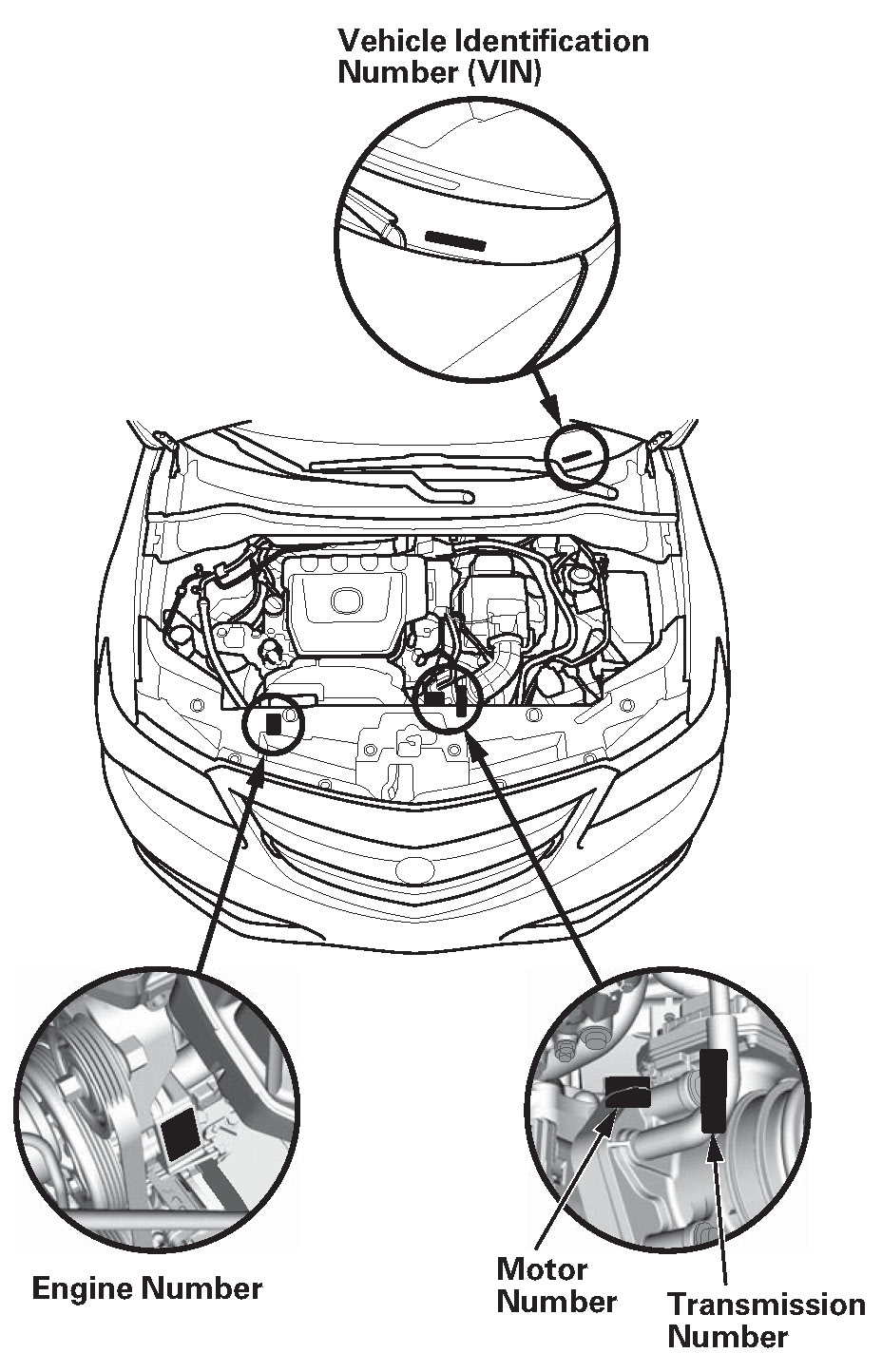 Vehicle Identification Number (VIN)

Engine Number

Motor Number

Transmission Number