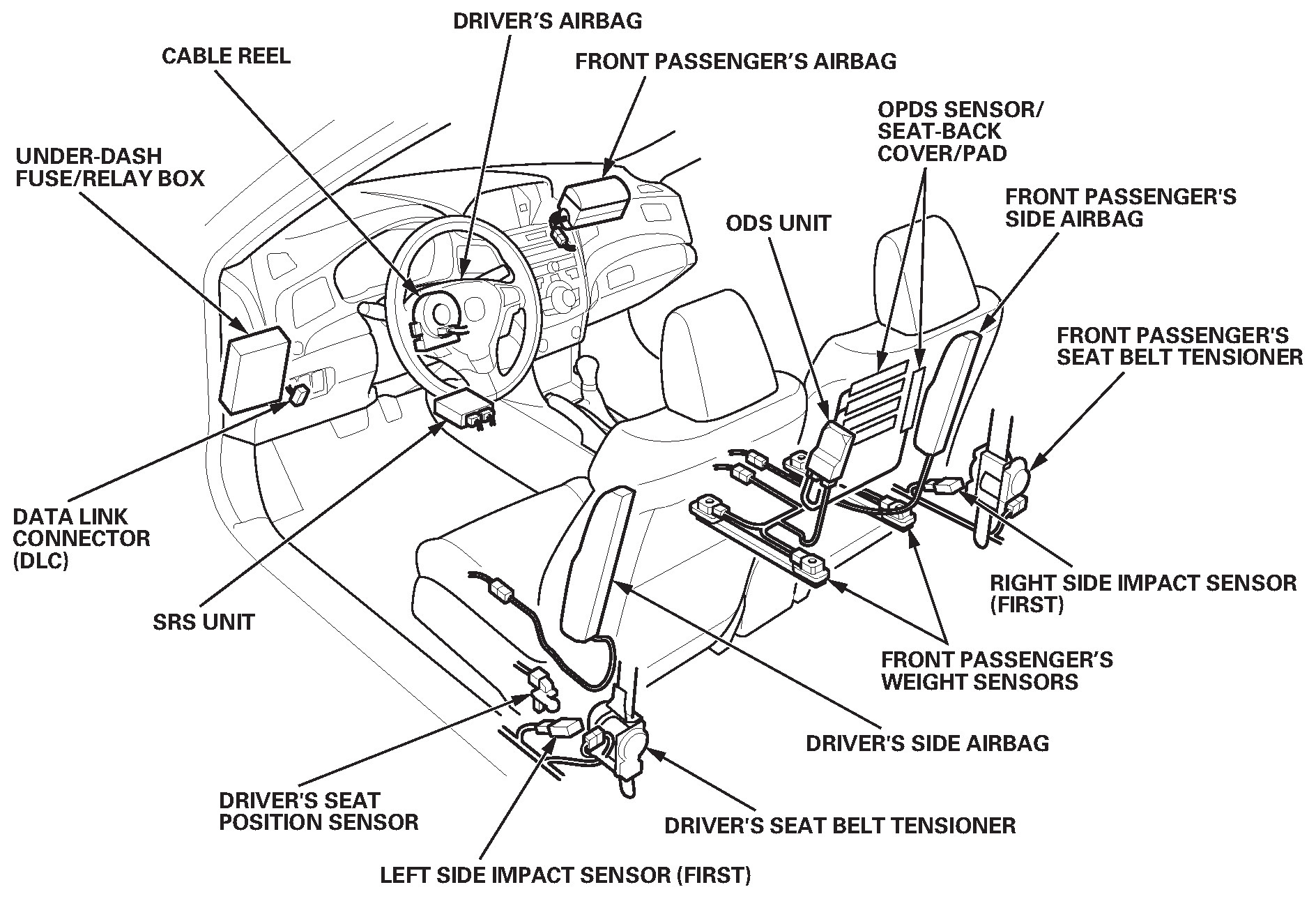 DRIVER'S AIRBAG

CABLE REEL

FRONT PASSENGER'S AIRBAG

OPDS SENSOR/ SEAT-BACK COVER/PAD

UNDER-DASH FUSE/RELAY BOX

FRONT PASSENGER'S SIDE AIRBAG

ODS UNIT

FRONT PASSENGER'S SEAT BELT TENSIONER

DATA LINK CONNECTOR (DLC)

RIGHT SIDE IMPACT SENSOR (FIRST)

SRS UNIT

FRONT PASSENGER'S WEIGHT SENSORS

DRIVER'S SIDE AIRBAG

DRIVER'S SEAT POSITION SENSOR

DRIVER'S SEAT BELT TENSIONER

LEFT SIDE IMPACT SENSOR (FIRST)