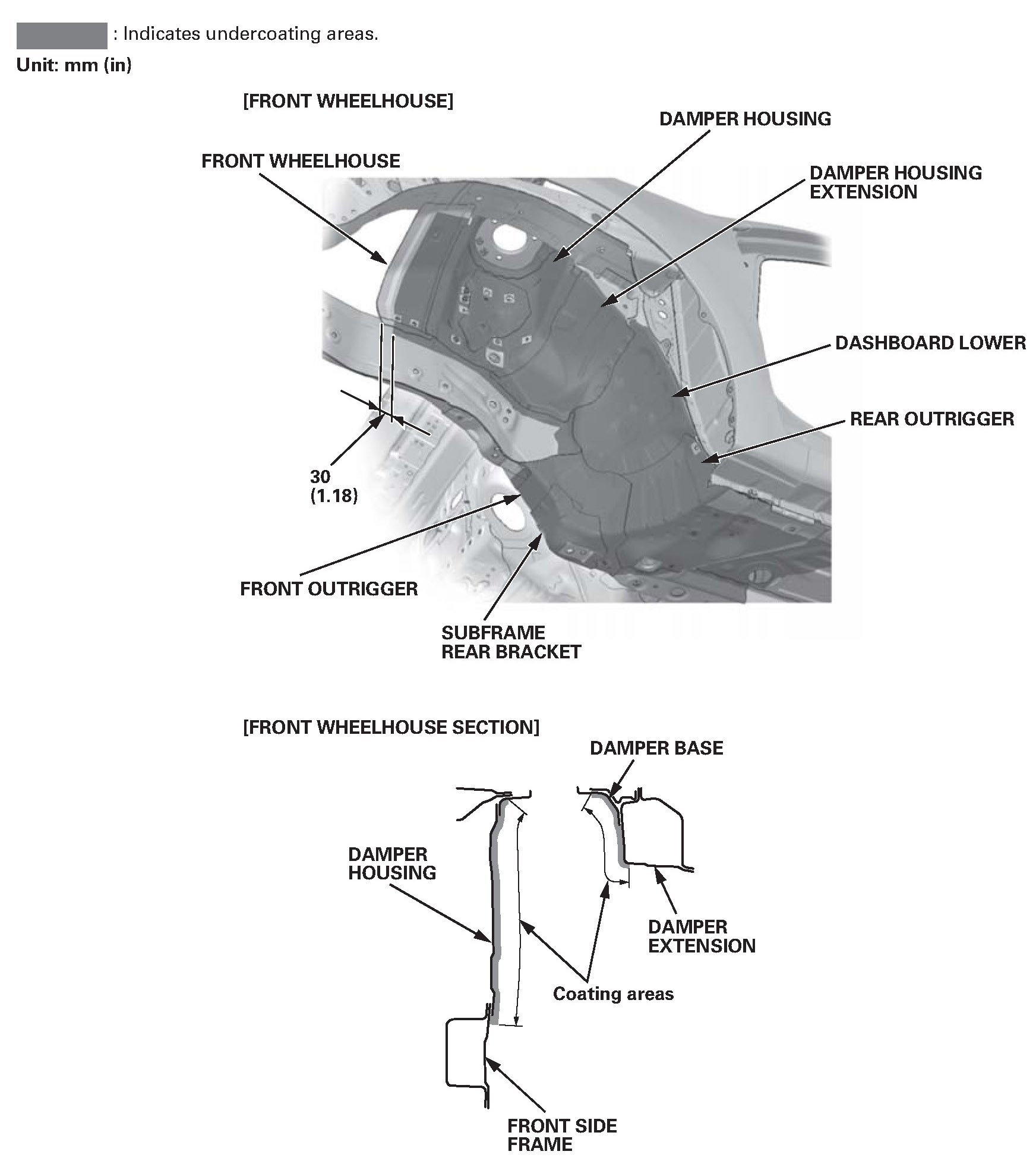 : Indicates undercoating areas.
Unit: mm (in)

[FRONT WHEELHOUSE]

DAMPER HOUSING

FRONT WHEELHOUSE

DAMPER HOUSING EXTENSION

DASHBOARD LOWER

REAR OUTRIGGER

30 (1.18)

FRONT OUTRIGGER

SUBFRAME REAR BRACKET

[FRONT WHEELHOUSE SECTION]

DAMPER BASE

DAMPER HOUSING

DAMPER EXTENSION

Coating areas

FRONT SIDE FRAME