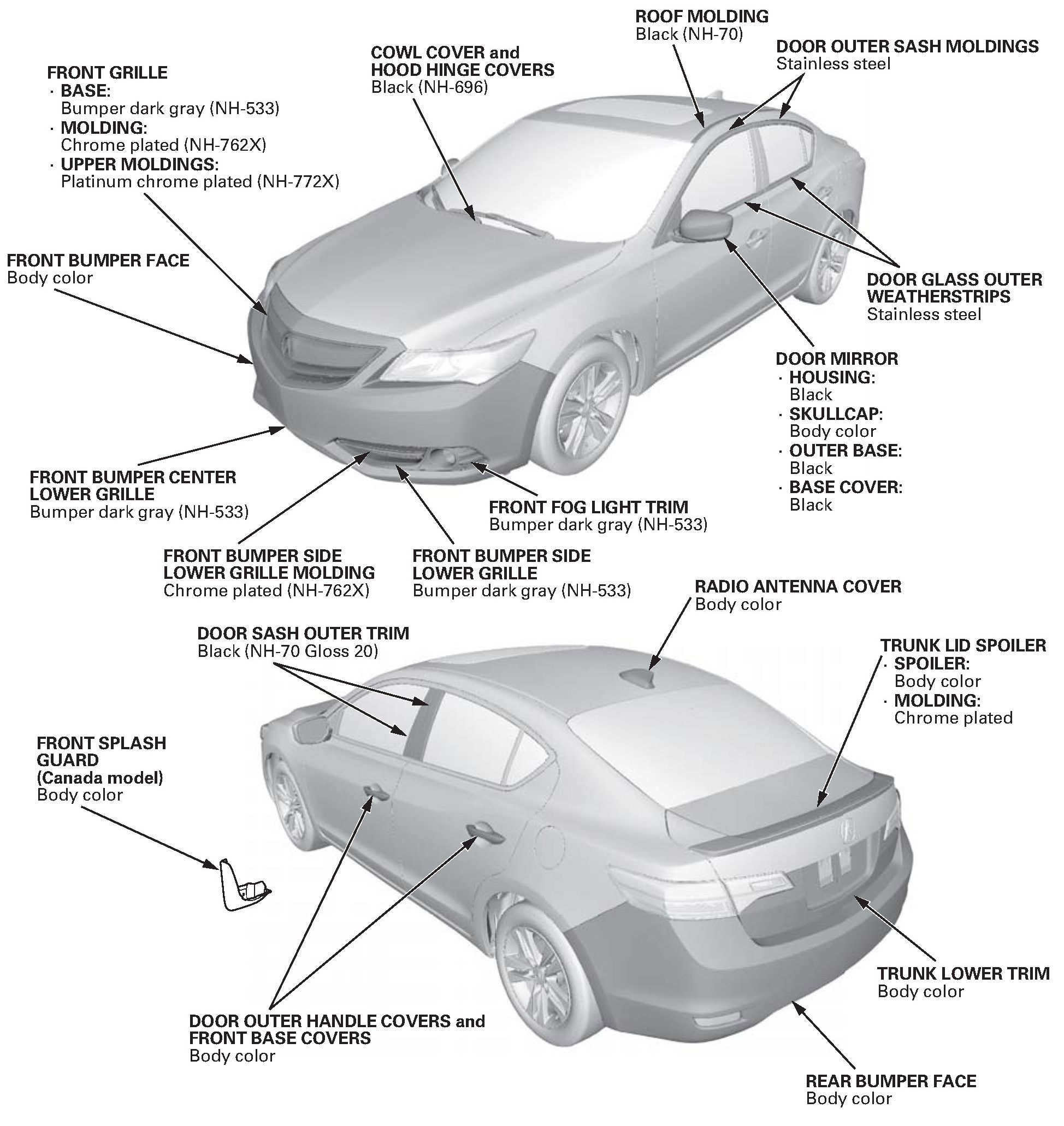 ROOF MOLDING
Black (NH-70)

DOOR OUTER SASH MOLDINGS
Stainless steel

COWL COVER and
HOOD HINGE COVERS
Black (NH-696)

FRONT GRILLE
· BASE:
Bumper dark gray (NH-533)
· MOLDING:
Chrome plated (NH-762X)
· UPPER MOLDINGS:
Platinum chrome plated (NH-772X)

FRONT BUMPER FACE
Body color

DOOR GLASS OUTER
WEATHERSTRIPS
Stainless steel

DOOR MIRROR
· HOUSING:
Black
· SKULLCAP:
Body color
· OUTER BASE:
Black
· BASE COVER:
Black

FRONT BUMPER CENTER
LOWER GRILLE
Bumper dark gray (NH-533)

FRONT FOG LIGHT TRIM
Bumper dark gray (NH-533)

FRONT BUMPER SIDE
LOWER GRILLE MOLDING
Chrome plated (NH-762X)

FRONT BUMPER SIDE
LOWER GRILLE
Bumper dark gray (NH-533)

RADIO ANTENNA COVER
Body color

DOOR SASH OUTER TRIM
Black (NH-70 Gloss 20)

TRUNK LID SPOILER
· SPOILER:
Body color
· MOLDING:
Chrome plated

FRONT SPLASH
GUARD
(Canada model)
Body color

TRUNK LOWER TRIM
Body color

DOOR OUTER HANDLE COVERS and
FRONT BASE COVERS
Body color

REAR BUMPER FACE
Body color