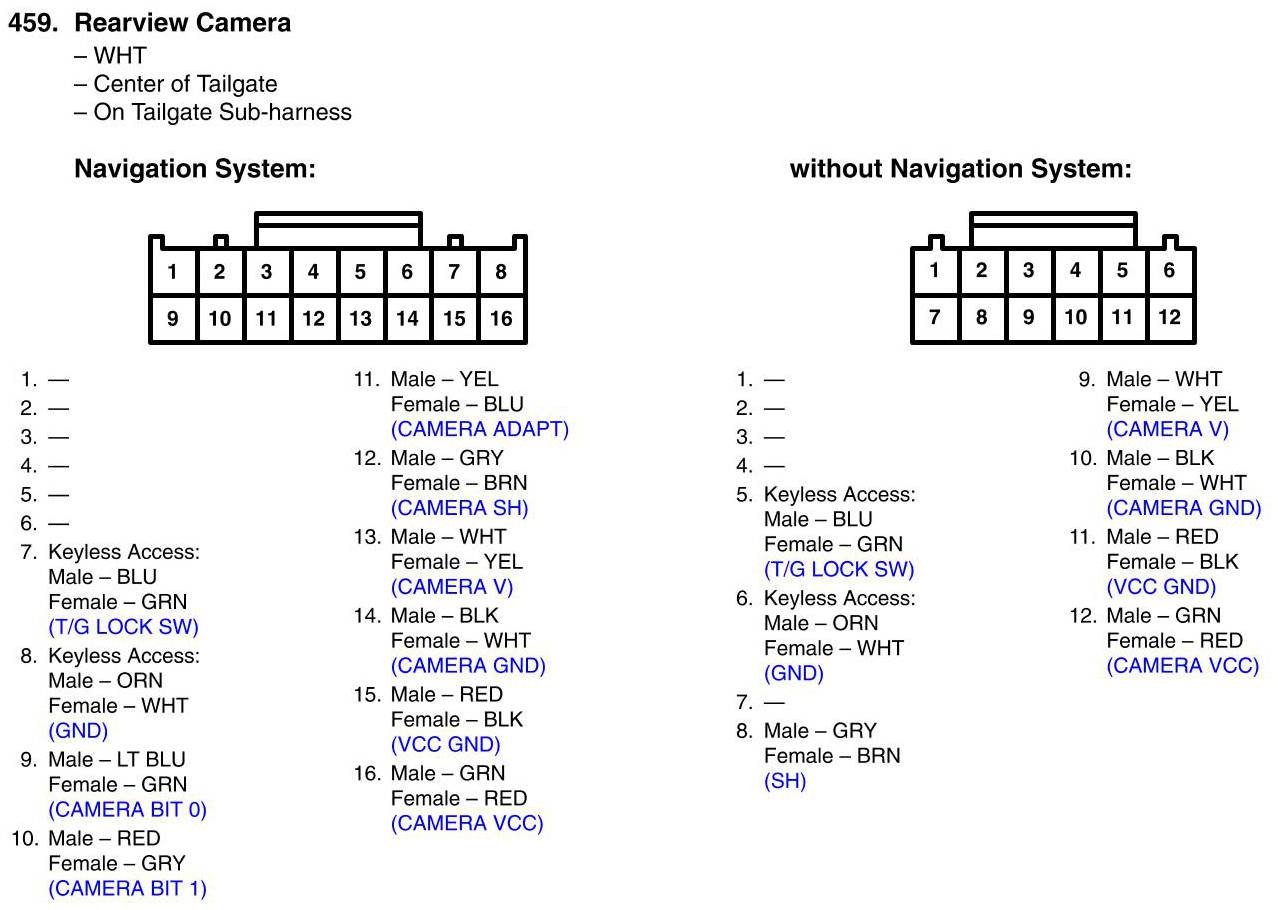 459. Rearview Camera
– WHT
– Center of Tailgate
– On Tailgate Sub-harness

Navigation System:

| 1 | 2 | 3 | 4 | 5 | 6 | 7 | 8 |
|---|---|---|---|---|---|---|---|
| 9 | 10 | 11 | 12 | 13 | 14 | 15 | 16 |

1. —
2. —
3. —
4. —
5. —
6. —
7. Keyless Access: Male – BLU Female – GRN (T/G LOCK SW)
8. Keyless Access: Male – ORN Female – WHT (GND)
9. Male – LT BLU Female – GRN (CAMERA BIT 0)
10. Male – RED Female – GRY (CAMERA BIT 1)
11. Male – YEL Female – BLU (CAMERA ADAPT)
12. Male – GRY Female – BRN (CAMERA SH)
13. Male – WHT Female – YEL (CAMERA V)
14. Male – BLK Female – WHT (CAMERA GND)
15. Male – RED Female – BLK (VCC GND)
16. Male – GRN Female – RED (CAMERA VCC)

without Navigation System:

| 1 | 2 | 3 | 4 | 5 | 6 |
|---|---|---|---|---|---|
| 7 | 8 | 9 | 10 | 11 | 12 |

1. —
2. —
3. —
4. —
5. Keyless Access: Male – BLU Female – GRN (T/G LOCK SW)
6. Keyless Access: Male – ORN Female – WHT (GND)
7. —
8. Male – GRY Female – BRN (SH)
9. Male – WHT Female – YEL (CAMERA V)
10. Male – BLK Female – WHT (CAMERA GND)
11. Male – RED Female – BLK (VCC GND)
12. Male – GRN Female – RED (CAMERA VCC)