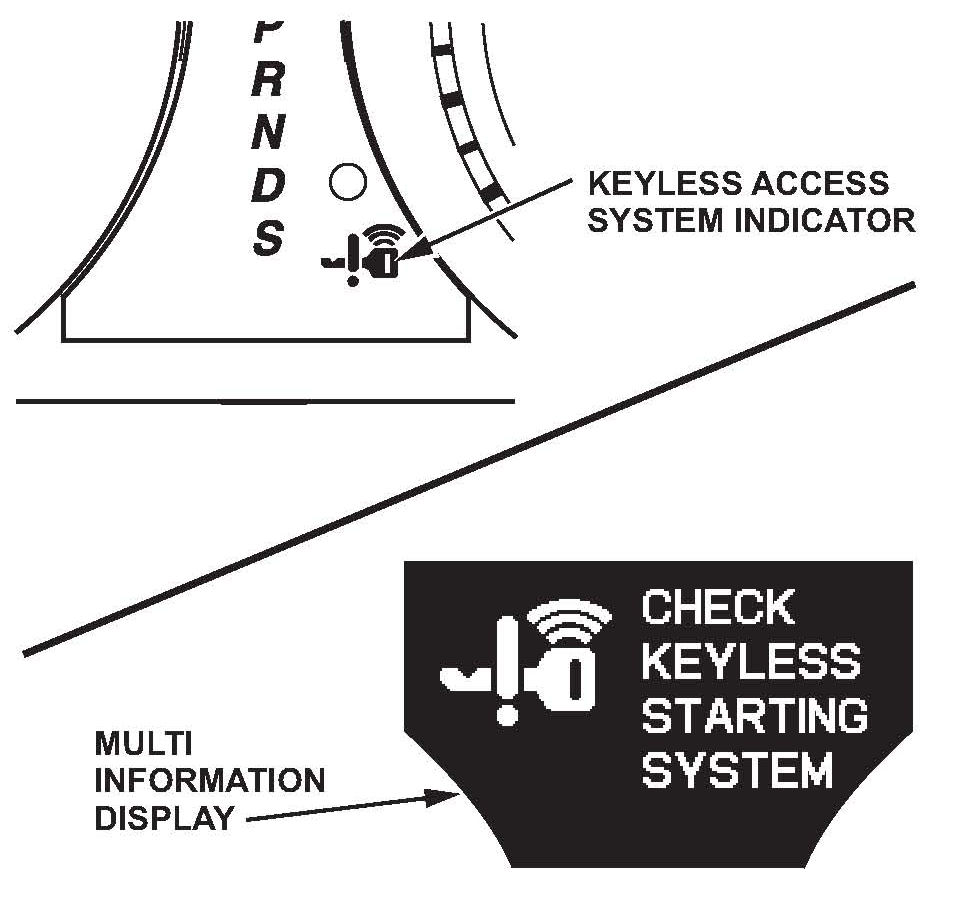 P
R
N
D
S

KEYLESS ACCESS SYSTEM INDICATOR

CHECK KEYLESS STARTING SYSTEM

MULTI INFORMATION DISPLAY