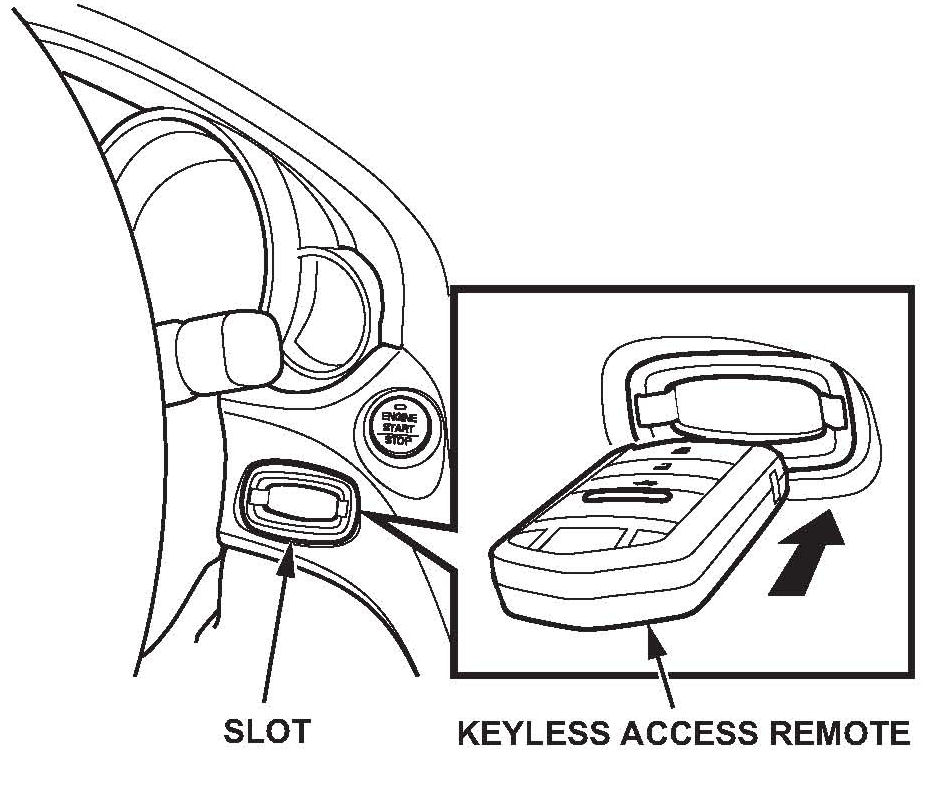 ENGINE
START
STOP

SLOT

KEYLESS ACCESS REMOTE