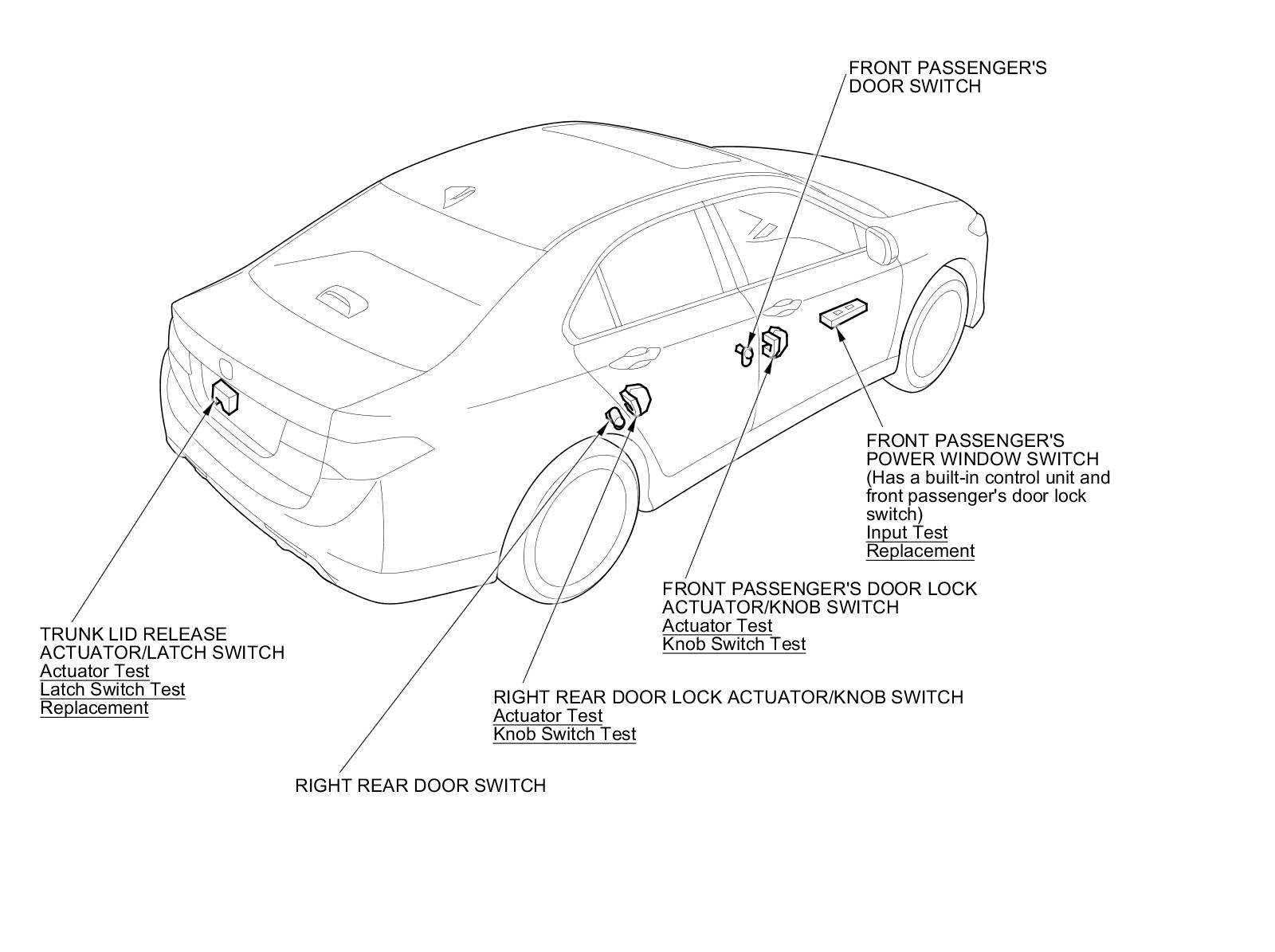 FRONT PASSENGER'S DOOR SWITCH

FRONT PASSENGER'S POWER WINDOW SWITCH (Has a built-in control unit and front passenger's door lock switch)
Input Test
Replacement

FRONT PASSENGER'S DOOR LOCK ACTUATOR/KNOB SWITCH
Actuator Test
Knob Switch Test

TRUNK LID RELEASE ACTUATOR/LATCH SWITCH
Actuator Test
Latch Switch Test
Replacement

RIGHT REAR DOOR LOCK ACTUATOR/KNOB SWITCH
Actuator Test
Knob Switch Test

RIGHT REAR DOOR SWITCH