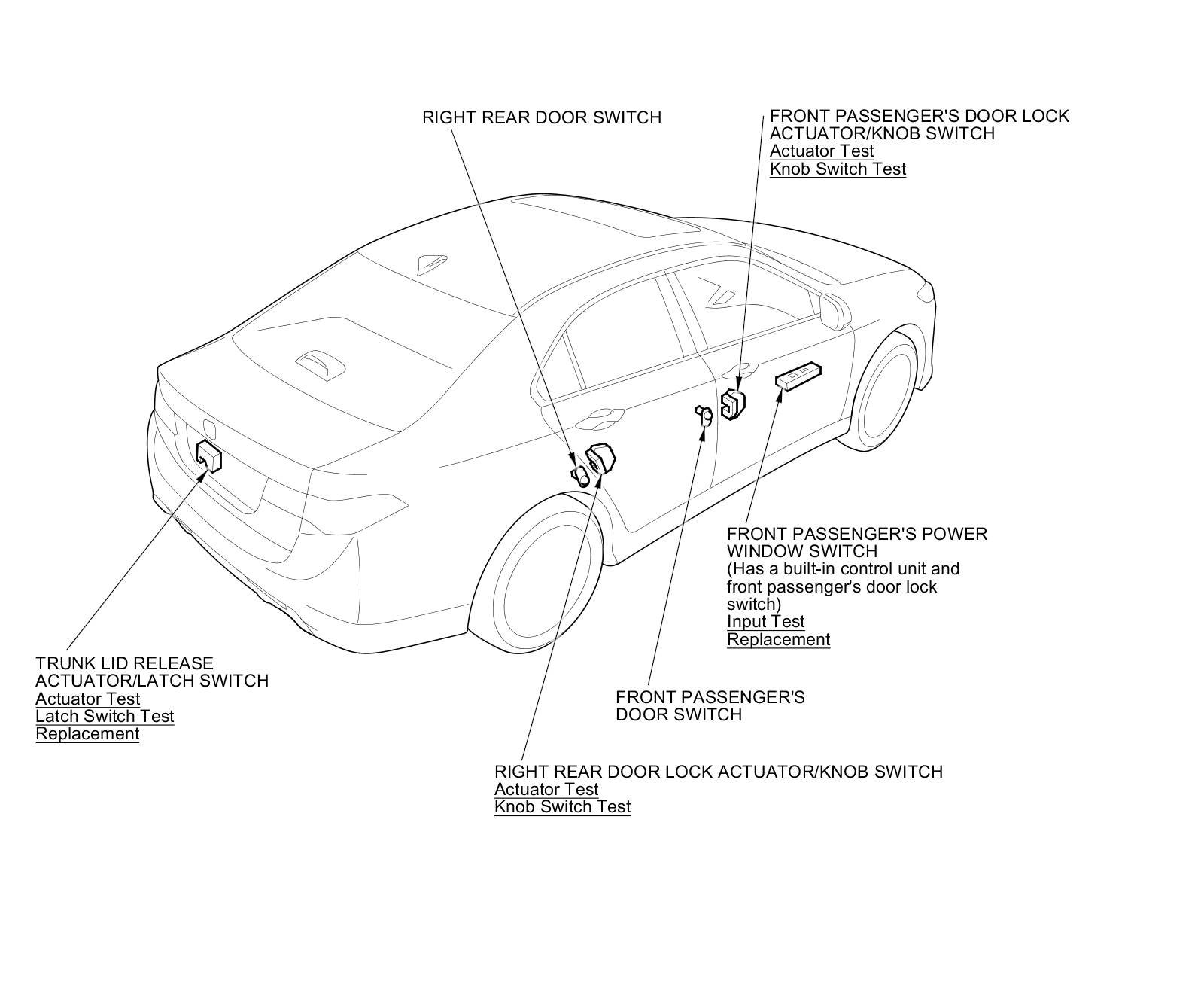 RIGHT REAR DOOR SWITCH

FRONT PASSENGER'S DOOR LOCK ACTUATOR/KNOB SWITCH
Actuator Test
Knob Switch Test

FRONT PASSENGER'S POWER WINDOW SWITCH
(Has a built-in control unit and front passenger's door lock switch)
Input Test
Replacement

TRUNK LID RELEASE ACTUATOR/LATCH SWITCH
Actuator Test
Latch Switch Test
Replacement

FRONT PASSENGER'S DOOR SWITCH

RIGHT REAR DOOR LOCK ACTUATOR/KNOB SWITCH
Actuator Test
Knob Switch Test