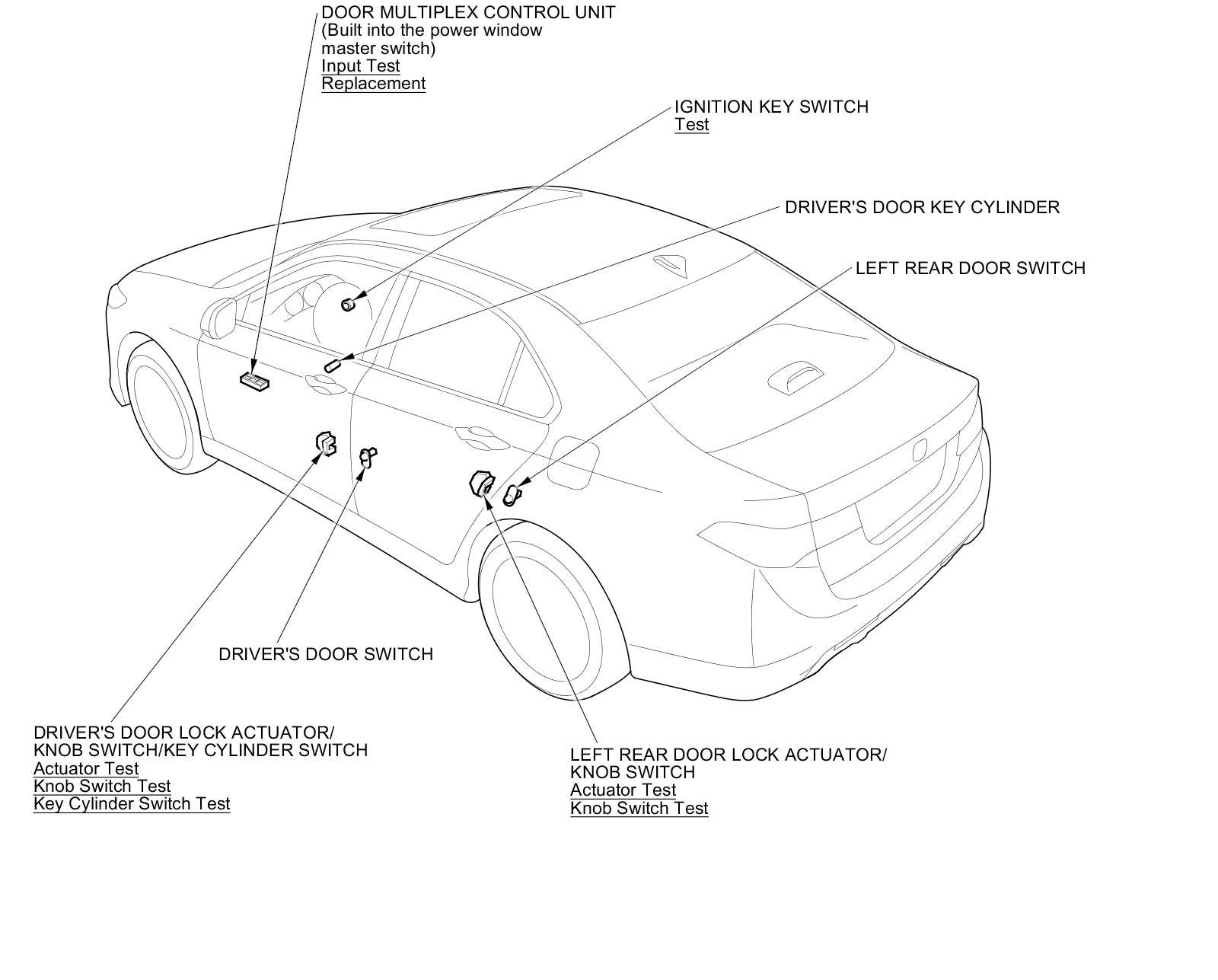 DOOR MULTIPLEX CONTROL UNIT
(Built into the power window master switch)
Input Test
Replacement

IGNITION KEY SWITCH
Test

DRIVER'S DOOR KEY CYLINDER

LEFT REAR DOOR SWITCH

DRIVER'S DOOR SWITCH

DRIVER'S DOOR LOCK ACTUATOR/
KNOB SWITCH/KEY CYLINDER SWITCH
Actuator Test
Knob Switch Test
Key Cylinder Switch Test

LEFT REAR DOOR LOCK ACTUATOR/
KNOB SWITCH
Actuator Test
Knob Switch Test