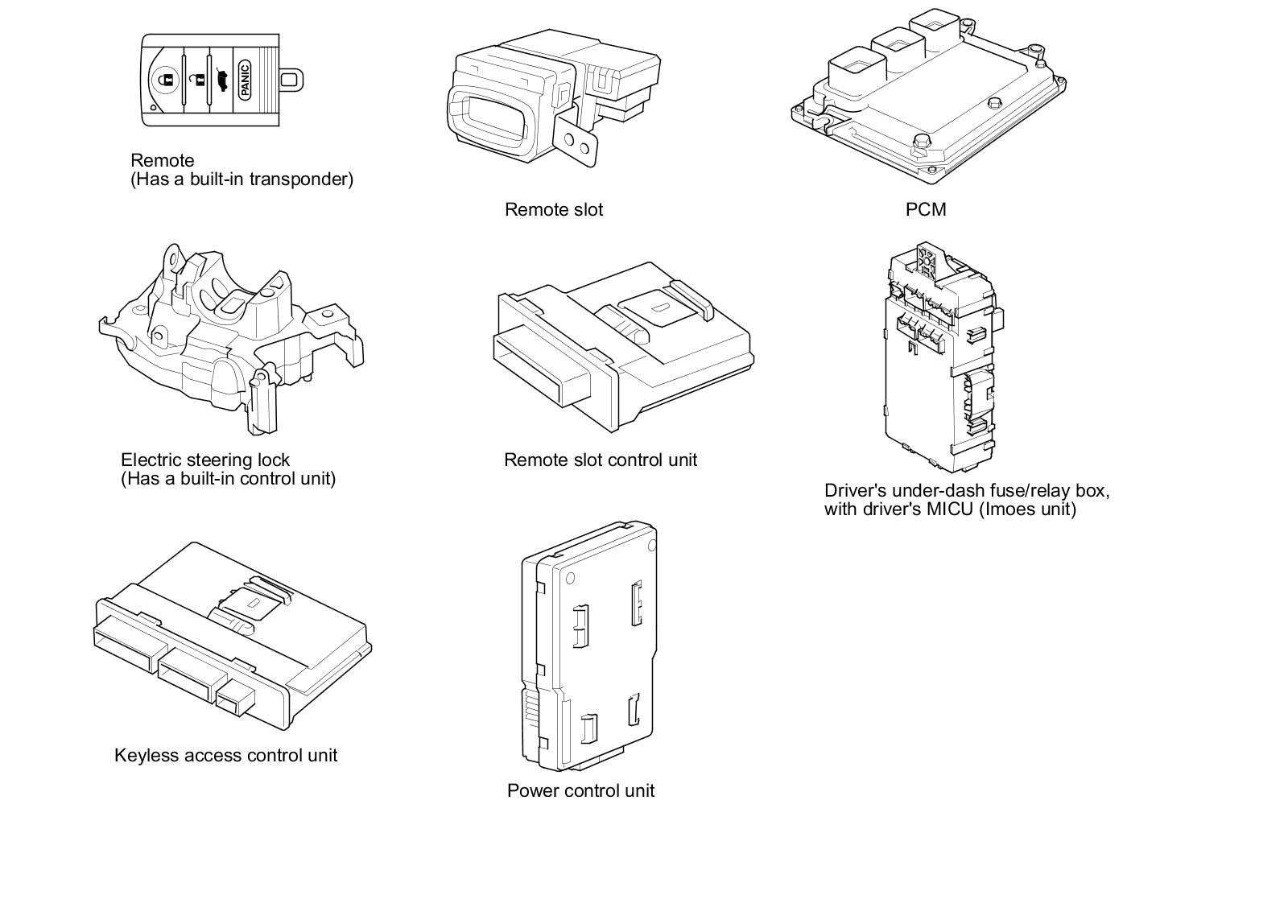 PANIC

Remote
(Has a built-in transponder)

Remote slot

PCM

Electric steering lock
(Has a built-in control unit)

Remote slot control unit

Driver's under-dash fuse/relay box, with driver's MICU (Imoes unit)

Keyless access control unit

Power control unit