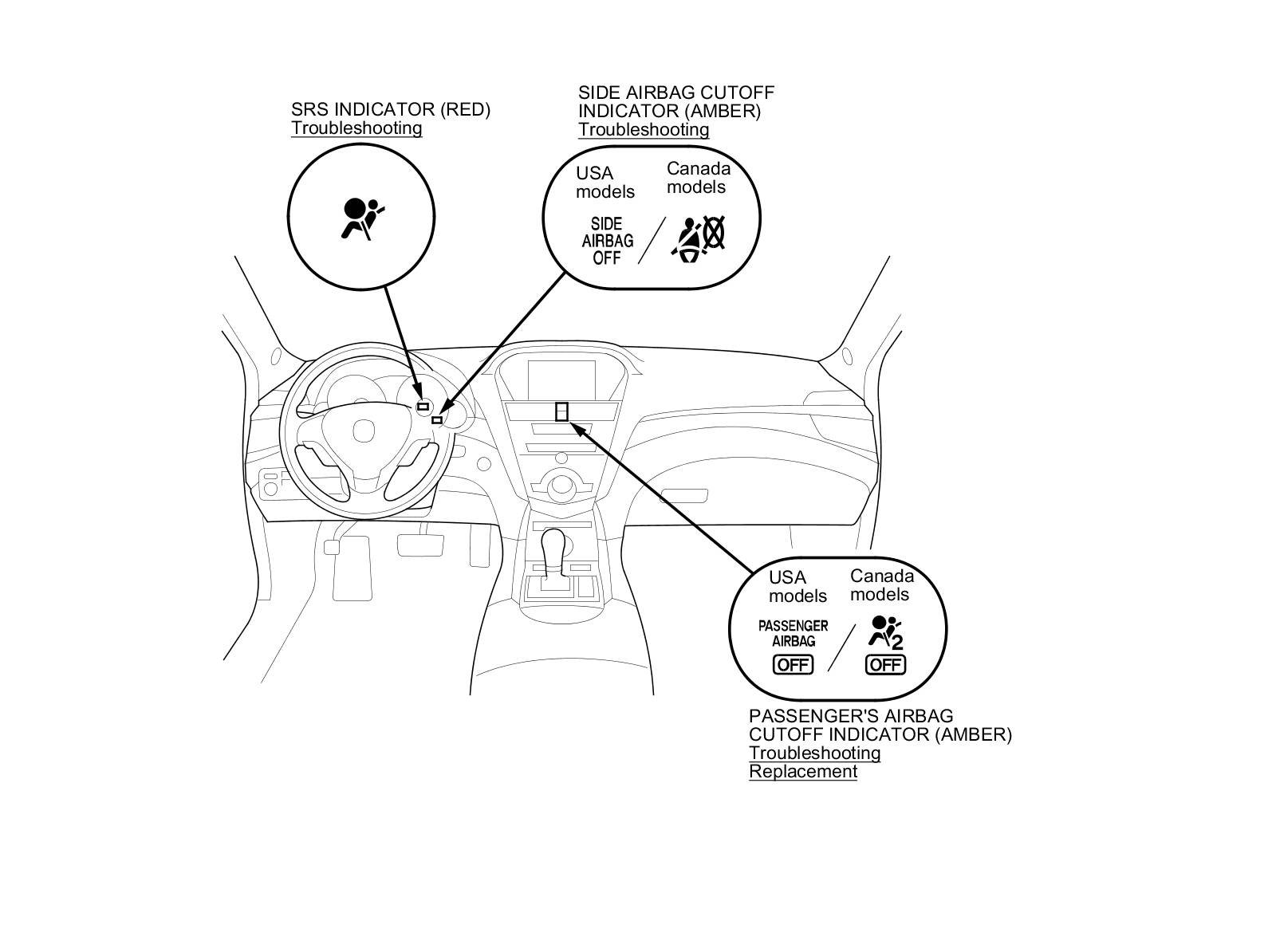 SRS INDICATOR (RED)
Troubleshooting

SIDE AIRBAG CUTOFF INDICATOR (AMBER)
Troubleshooting

USA models

Canada models

SIDE AIRBAG OFF

USA models

Canada models

PASSENGER AIRBAG OFF

2 OFF

PASSENGER'S AIRBAG CUTOFF INDICATOR (AMBER)
Troubleshooting
Replacement