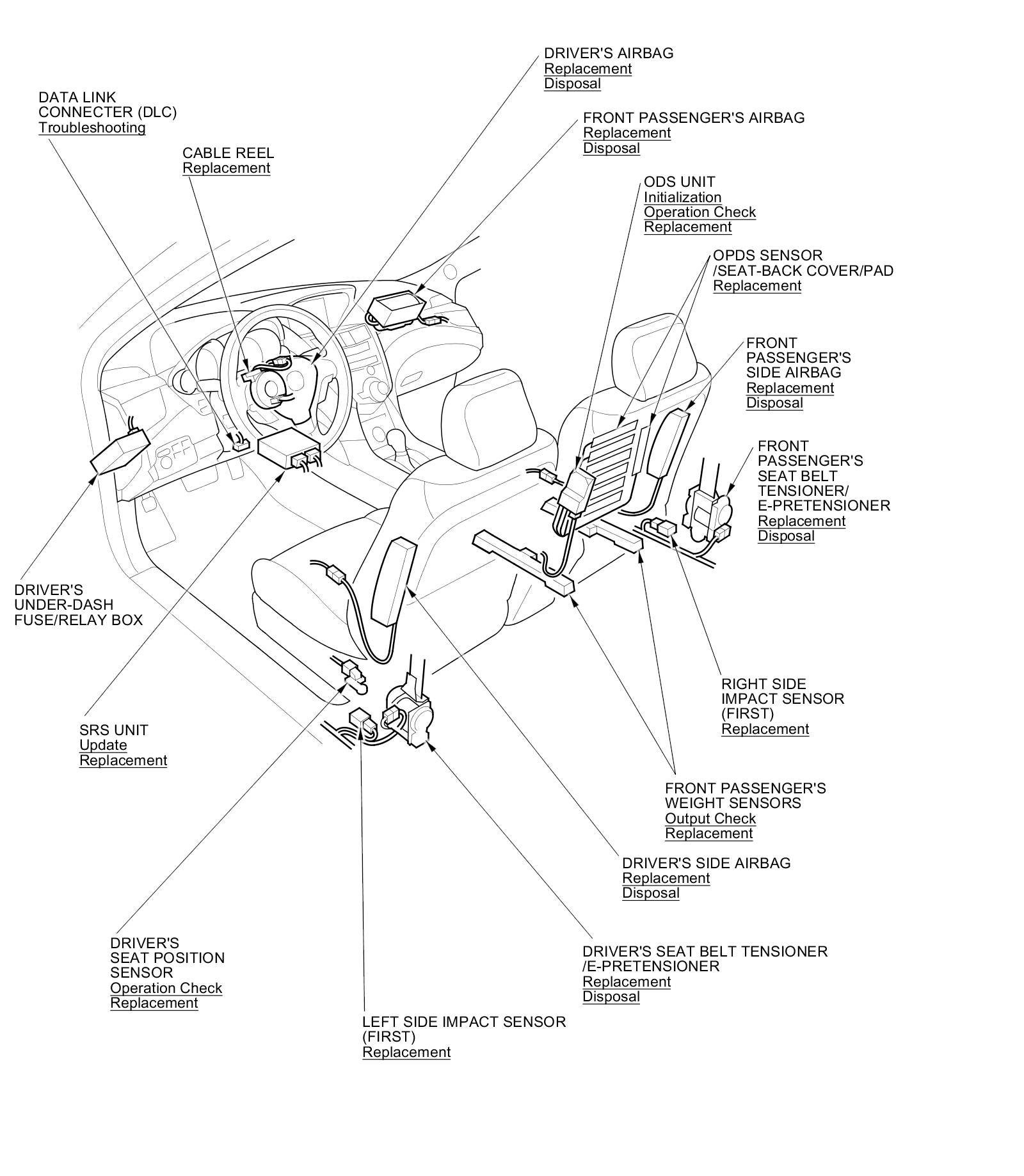 DRIVER'S AIRBAG
Replacement
Disposal

DATA LINK
CONNECTER (DLC)
Troubleshooting

FRONT PASSENGER'S AIRBAG
Replacement
Disposal

CABLE REEL
Replacement

ODS UNIT
Initialization
Operation Check
Replacement

OPDS SENSOR
/SEAT-BACK COVER/PAD
Replacement

FRONT
PASSENGER'S
SIDE AIRBAG
Replacement
Disposal

FRONT
PASSENGER'S
SEAT BELT
TENSIONER/
E-PRETENSIONER
Replacement
Disposal

DRIVER'S
UNDER-DASH
FUSE/RELAY BOX

RIGHT SIDE
IMPACT SENSOR
(FIRST)
Replacement

SRS UNIT
Update
Replacement

FRONT PASSENGER'S
WEIGHT SENSORS
Output Check
Replacement

DRIVER'S SIDE AIRBAG
Replacement
Disposal

DRIVER'S
SEAT POSITION
SENSOR
Operation Check
Replacement

DRIVER'S SEAT BELT TENSIONER
/E-PRETENSIONER
Replacement
Disposal

LEFT SIDE IMPACT SENSOR
(FIRST)
Replacement