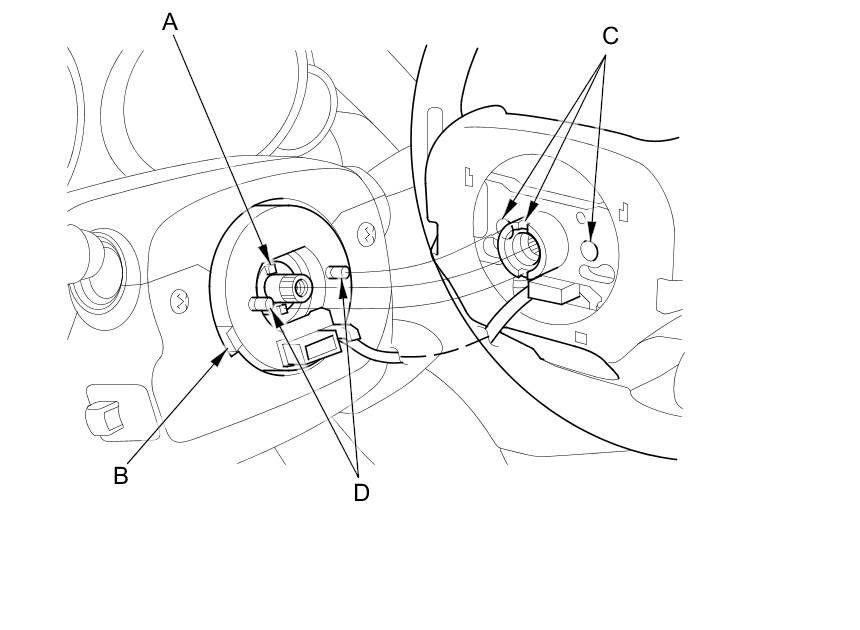 A

C

B

D