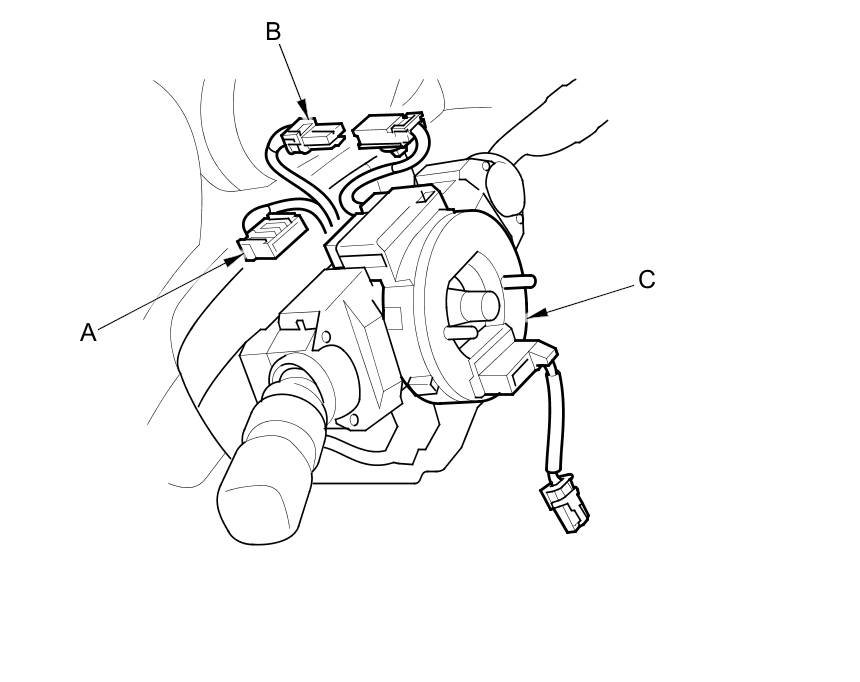 B

A

C