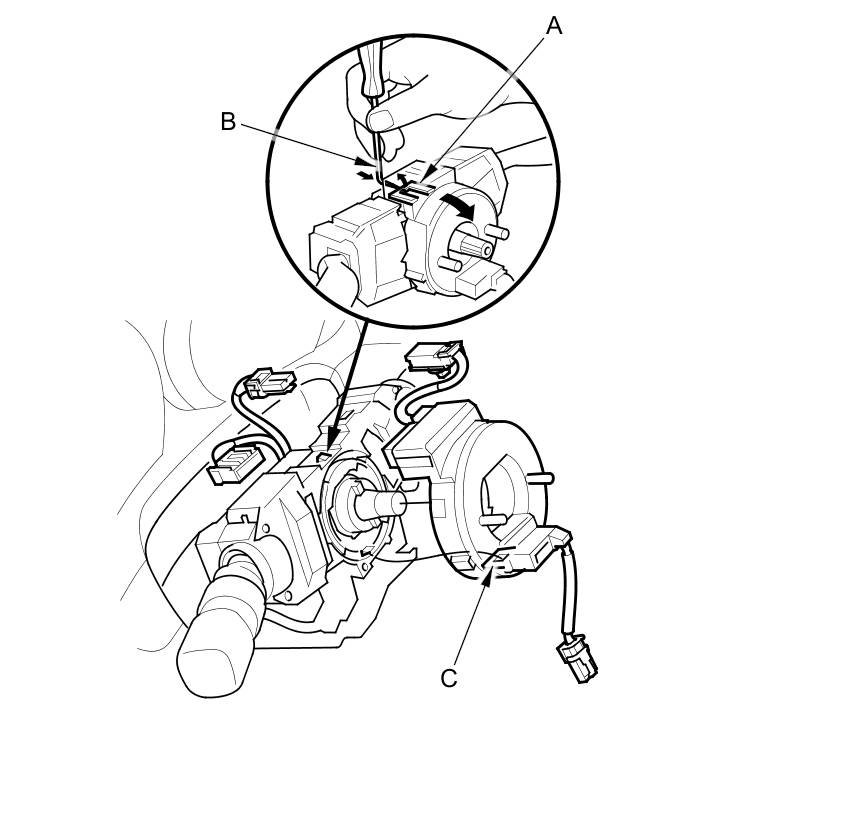 A
B
C