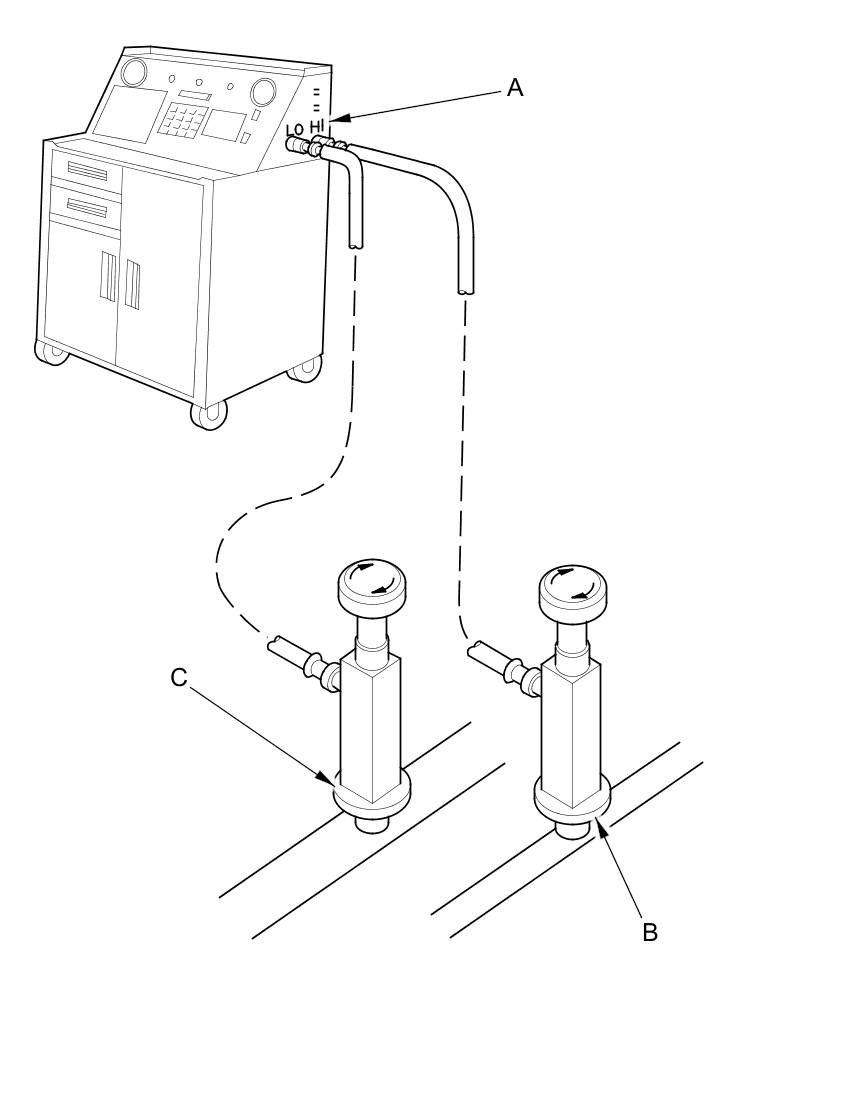 A
LO HI
C
B