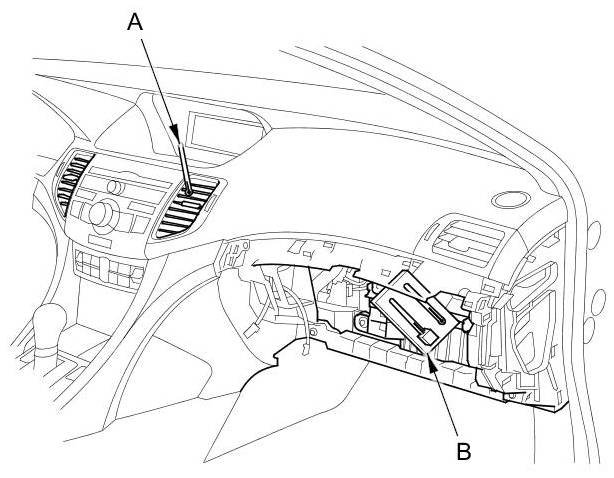 A

B