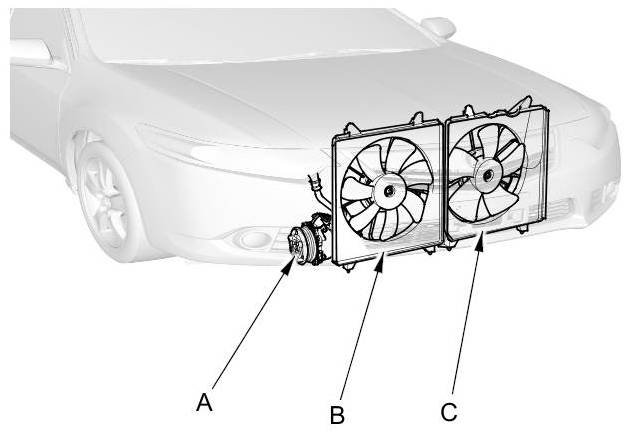 A

B

C