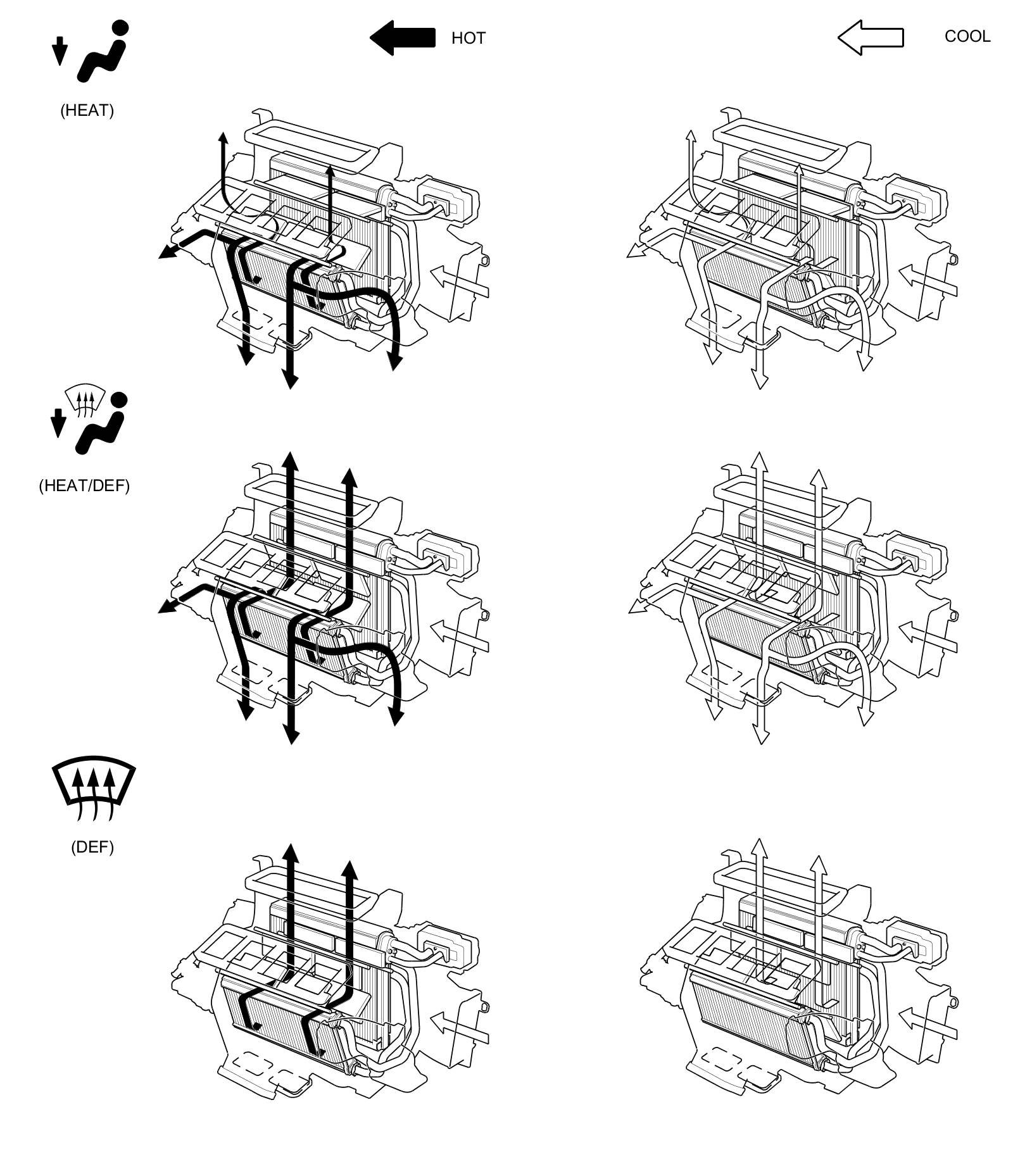 HOT

COOL

(HEAT)

(HEAT/DEF)

(DEF)