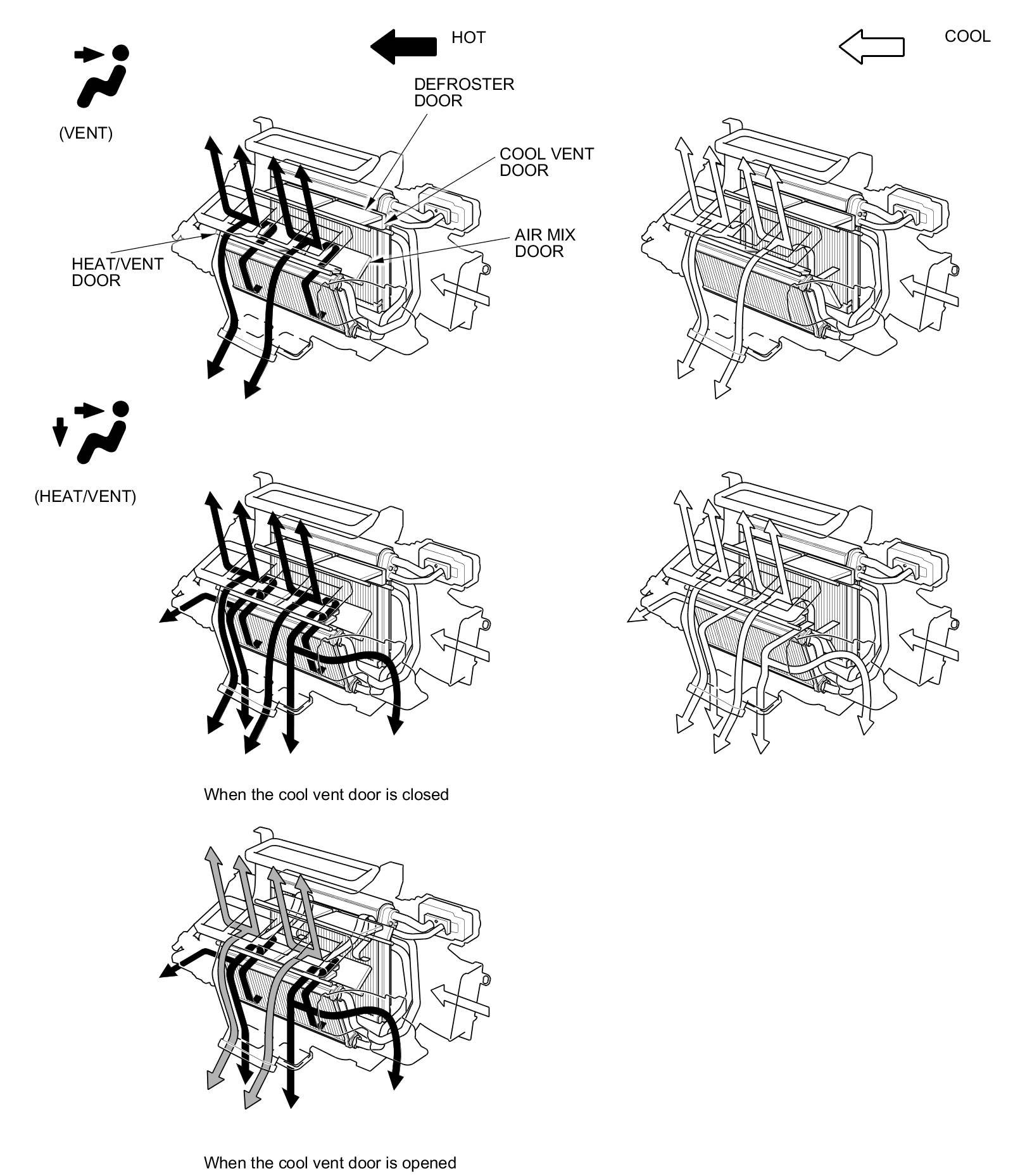 HOT

COOL

(VENT)

DEFROSTER DOOR

COOL VENT DOOR

AIR MIX DOOR

HEAT/VENT DOOR

(HEAT/VENT)

When the cool vent door is closed

When the cool vent door is opened