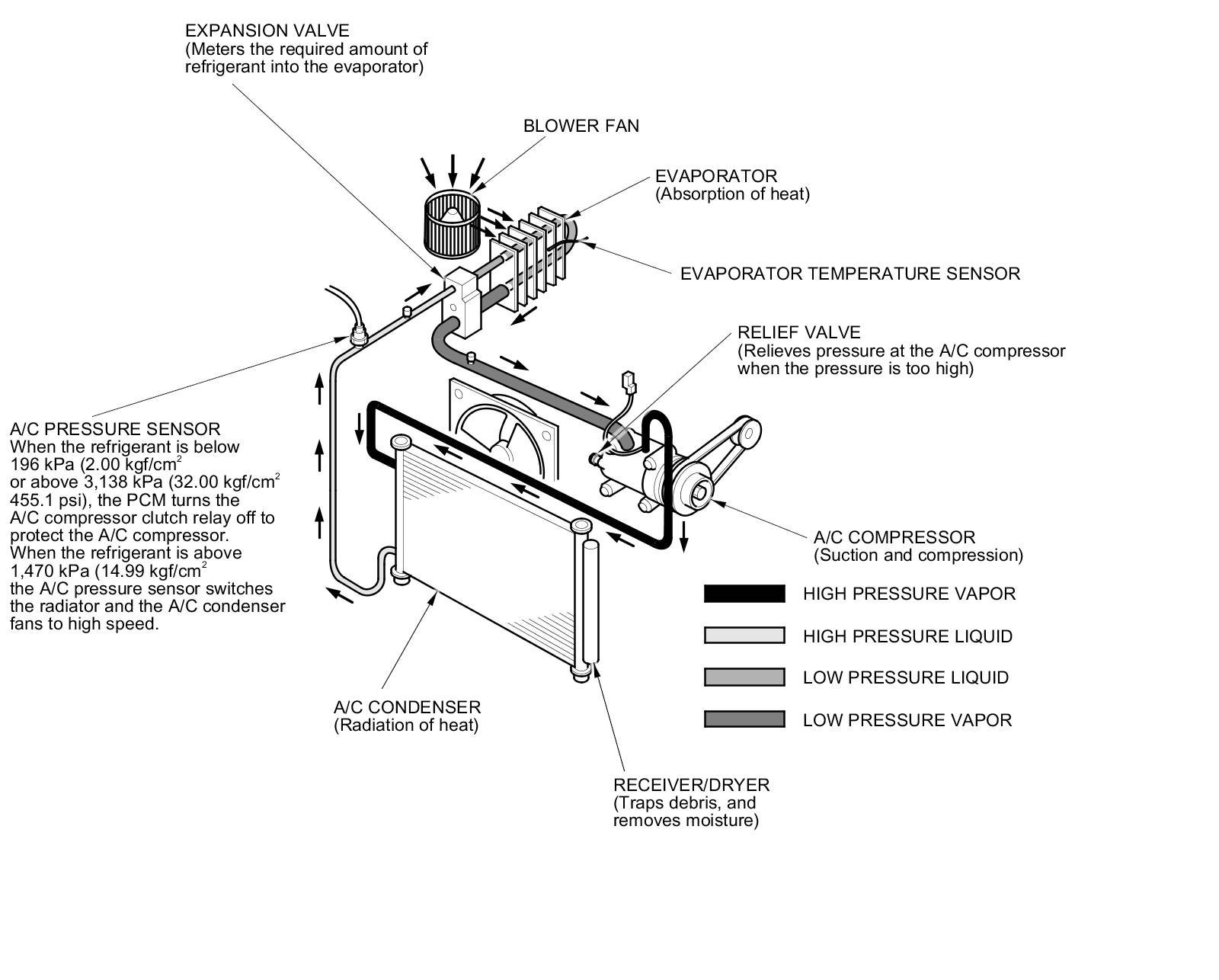 EXPANSION VALVE
(Meters the required amount of refrigerant into the evaporator)

BLOWER FAN

EVAPORATOR
(Absorption of heat)

EVAPORATOR TEMPERATURE SENSOR

RELIEF VALVE
(Relieves pressure at the A/C compressor when the pressure is too high)

A/C PRESSURE SENSOR
When the refrigerant is below 196 kPa (2.00 kgf/cm$^2$ or above 3,138 kPa (32.00 kgf/cm$^2$ 455.1 psi), the PCM turns the A/C compressor clutch relay off to protect the A/C compressor.
When the refrigerant is above 1,470 kPa (14.99 kgf/cm$^2$ the A/C pressure sensor switches the radiator and the A/C condenser fans to high speed.

A/C COMPRESSOR
(Suction and compression)

HIGH PRESSURE VAPOR

HIGH PRESSURE LIQUID

LOW PRESSURE LIQUID

LOW PRESSURE VAPOR

A/C CONDENSER
(Radiation of heat)

RECEIVER/DRYER
(Traps debris, and removes moisture)