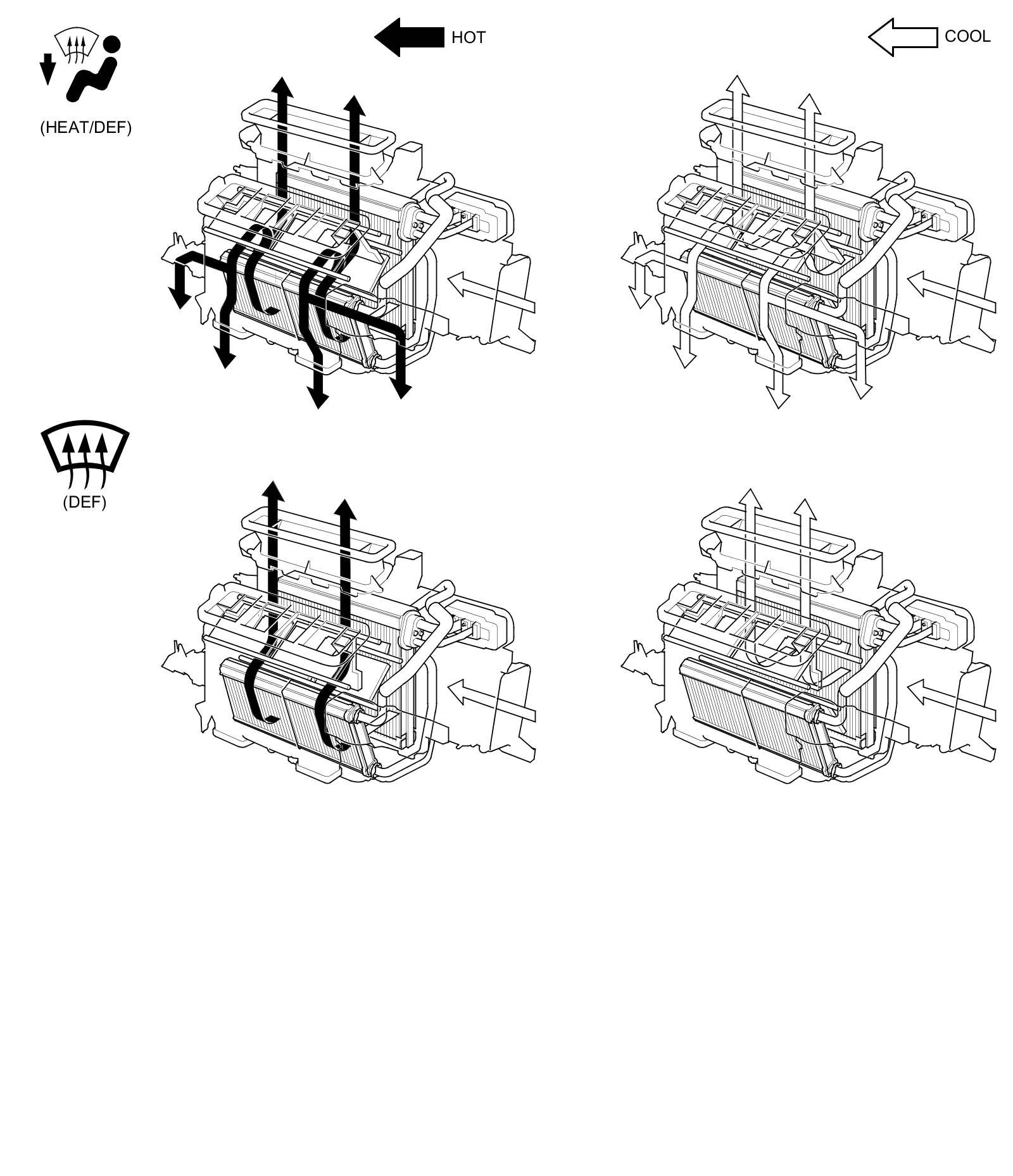 HOT

COOL

(HEAT/DEF)

(DEF)