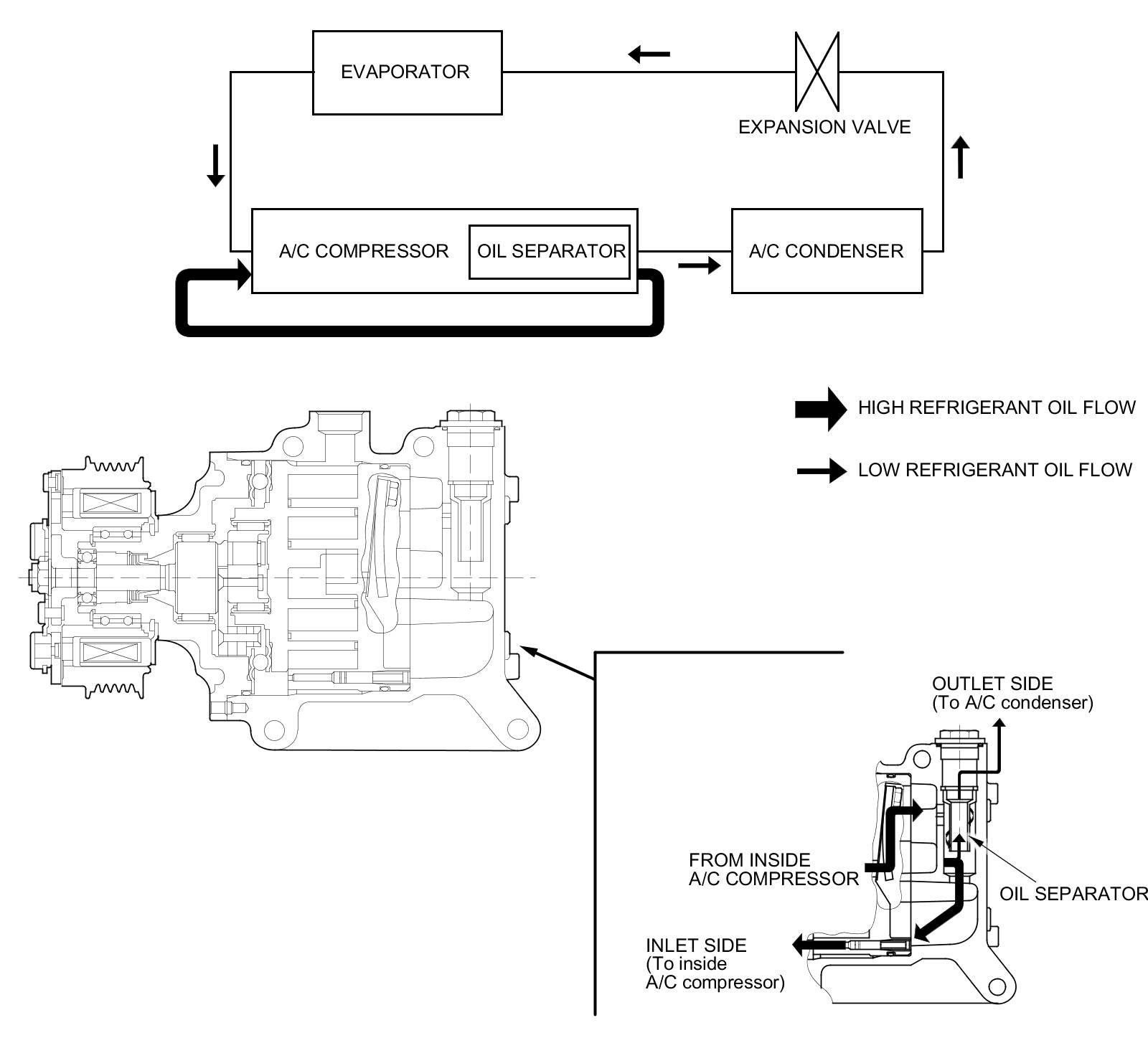 EVAPORATOR

EXPANSION VALVE

A/C COMPRESSOR

OIL SEPARATOR

A/C CONDENSER

HIGH REFRIGERANT OIL FLOW

LOW REFRIGERANT OIL FLOW

OUTLET SIDE
(To A/C condenser)

FROM INSIDE
A/C COMPRESSOR

OIL SEPARATOR

INLET SIDE
(To inside
A/C compressor)