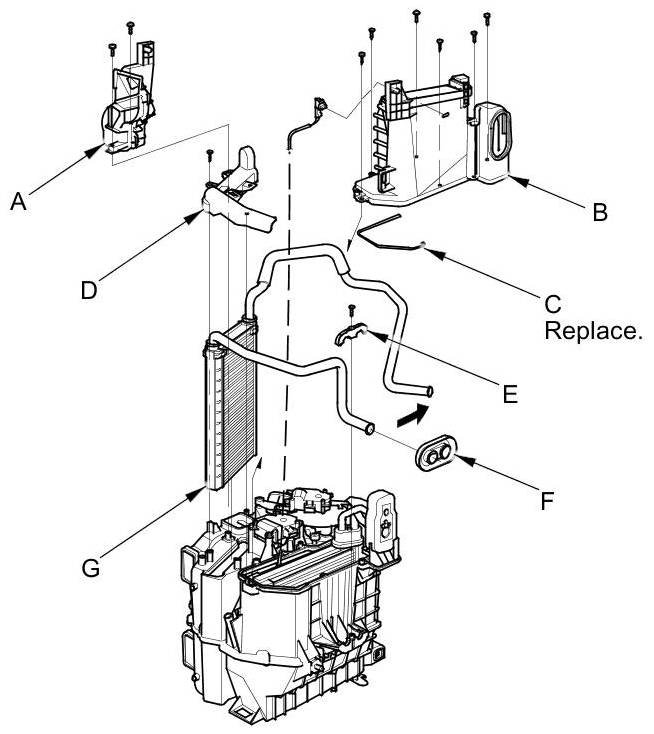 A

B

D

C
Replace.

E

F

G