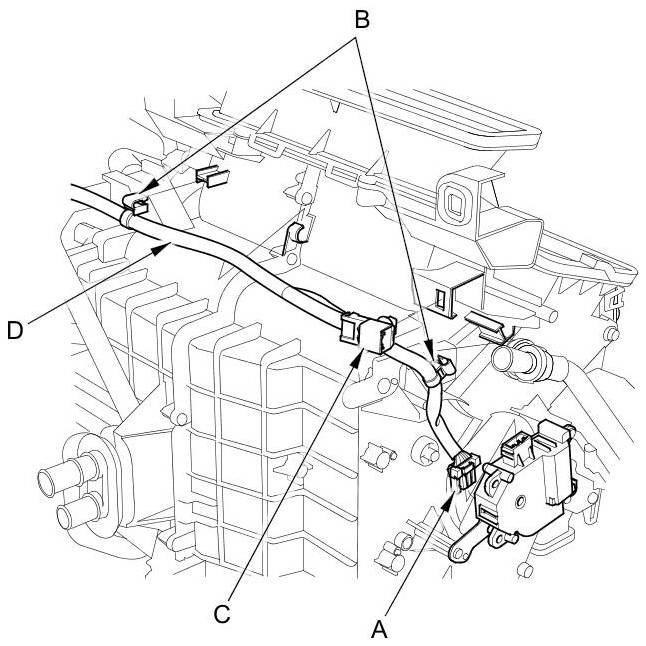 B
D
C
A