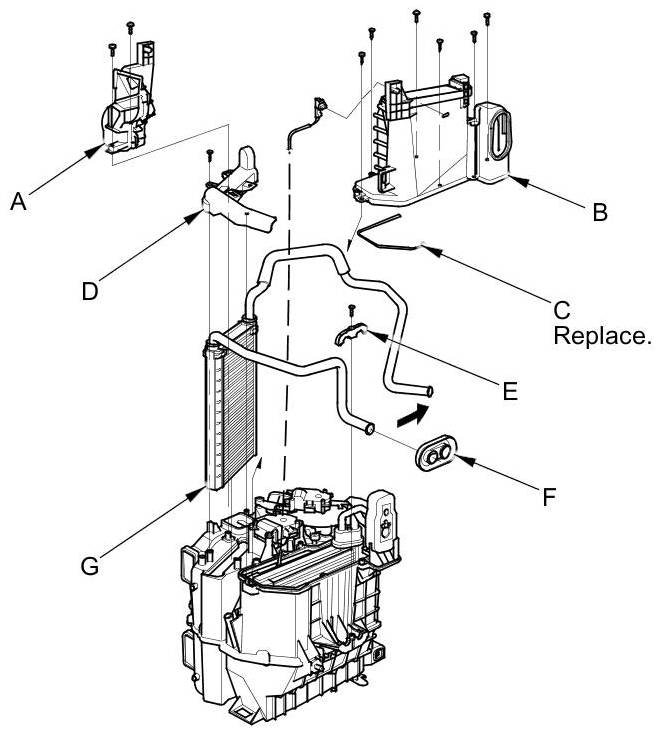 A

B

D

C
Replace.

E

F

G