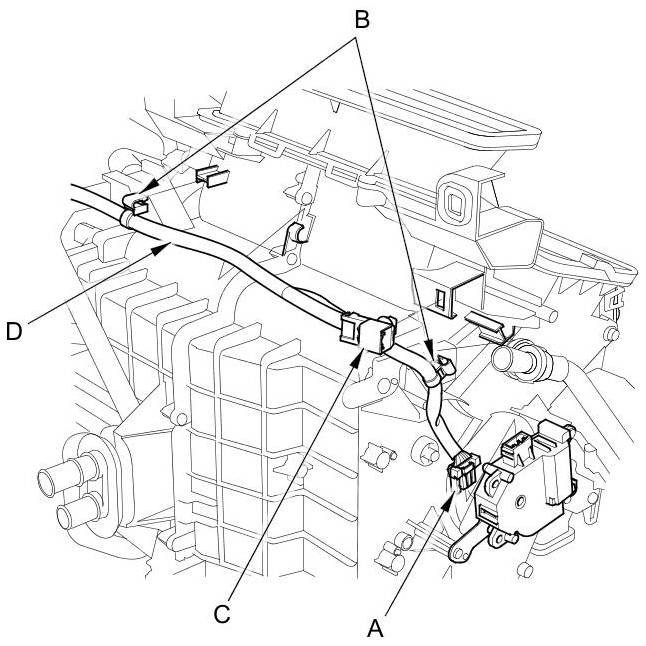 B
D
C
A