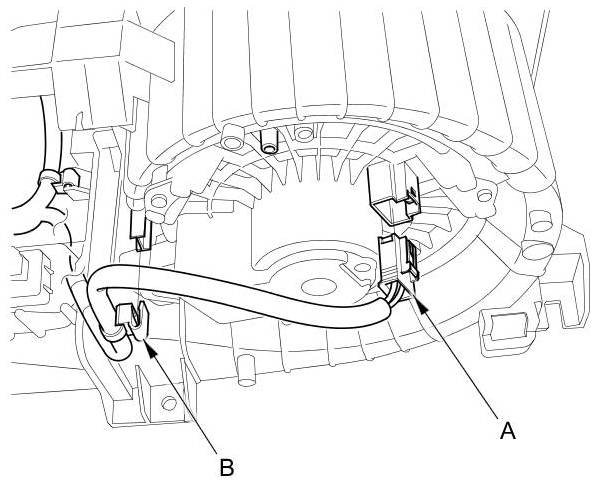 A
B