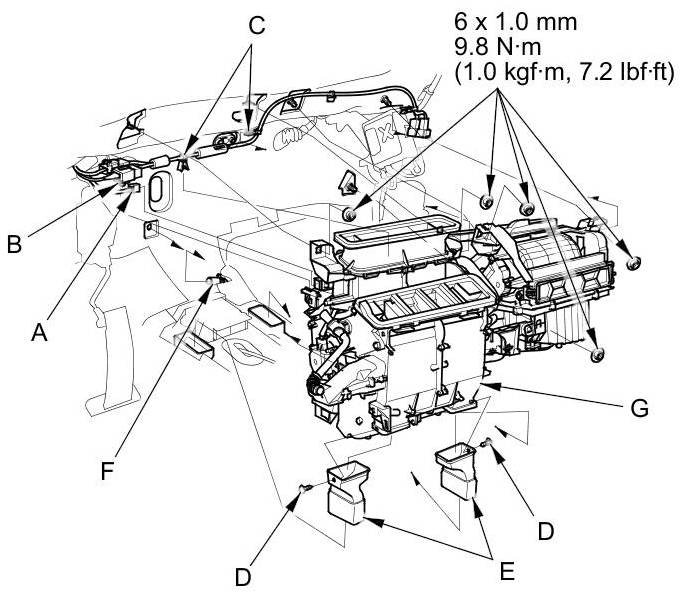 C

6 x 1.0 mm
9.8 N·m
(1.0 kgf·m, 7.2 lbf·ft)

B

A

G

F

D

D

E