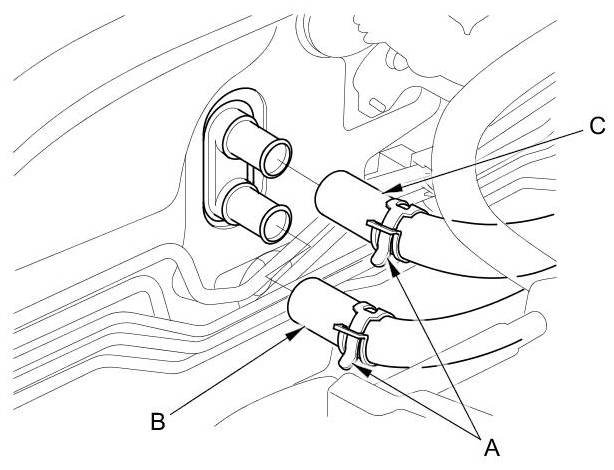 C
B
A