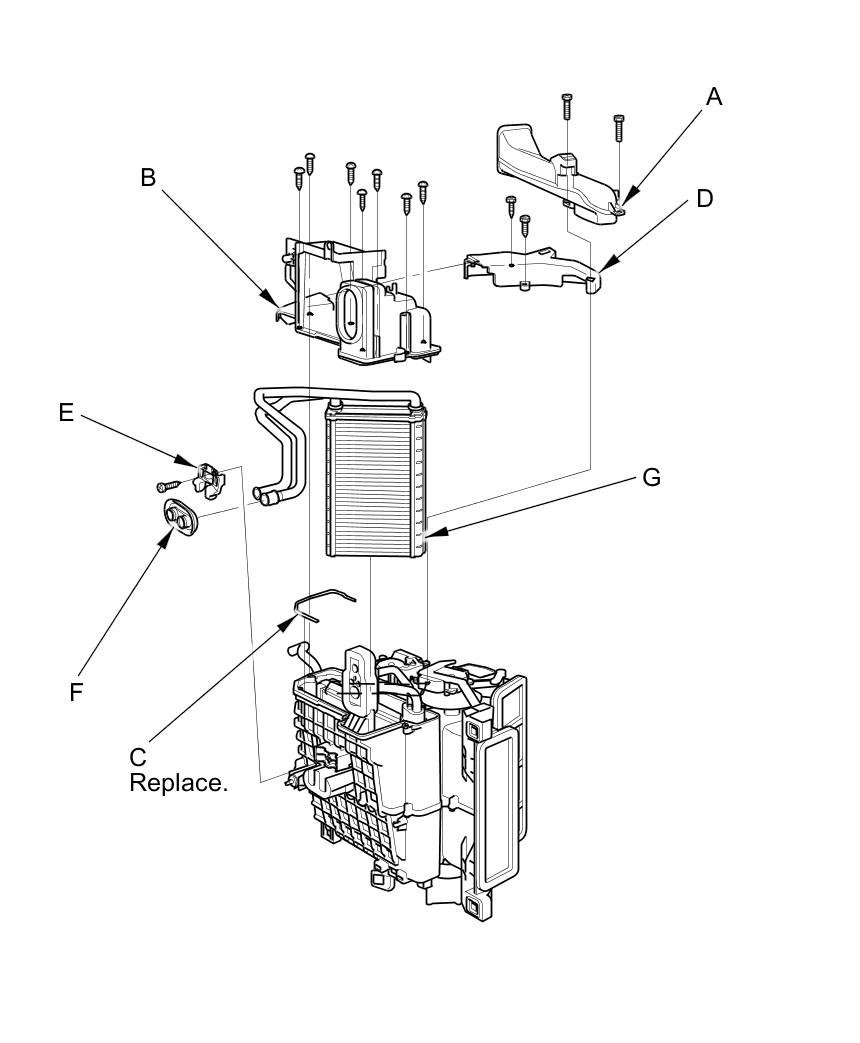 A

B

D

E

G

F

C
Replace.