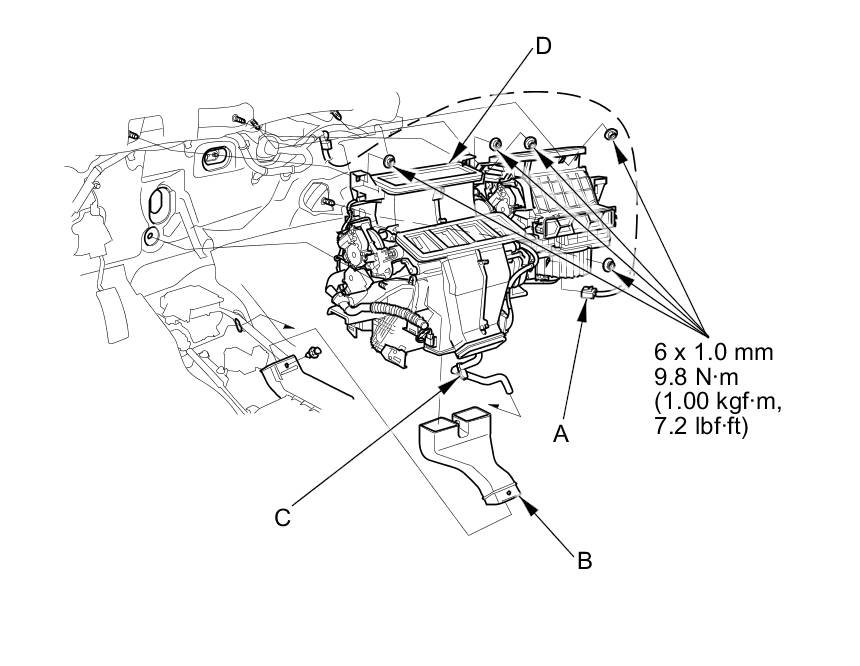 D

6 x 1.0 mm
9.8 N·m
(1.00 kgf·m,
7.2 lbf·ft)

A

C

B