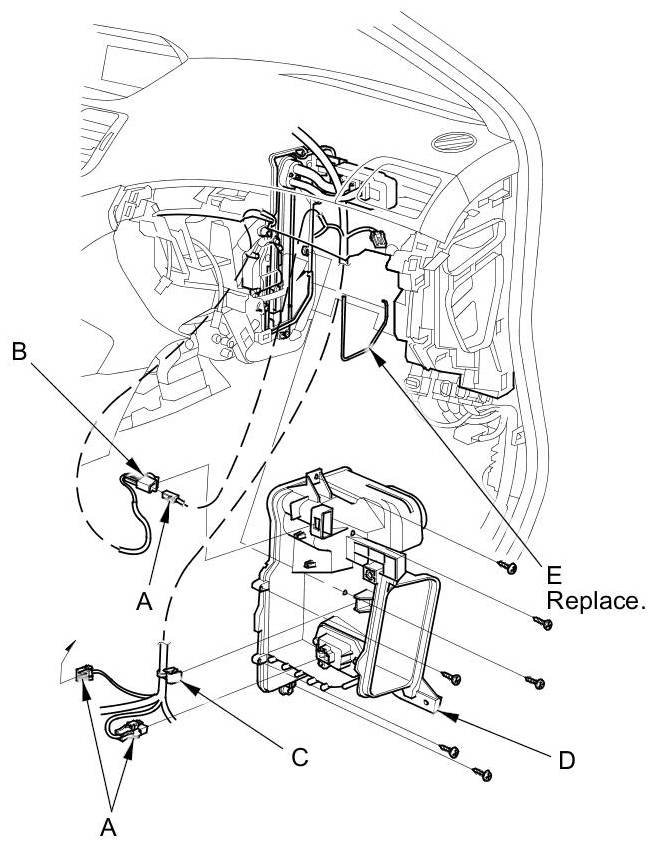 B

A

E
Replace.

C

D

A