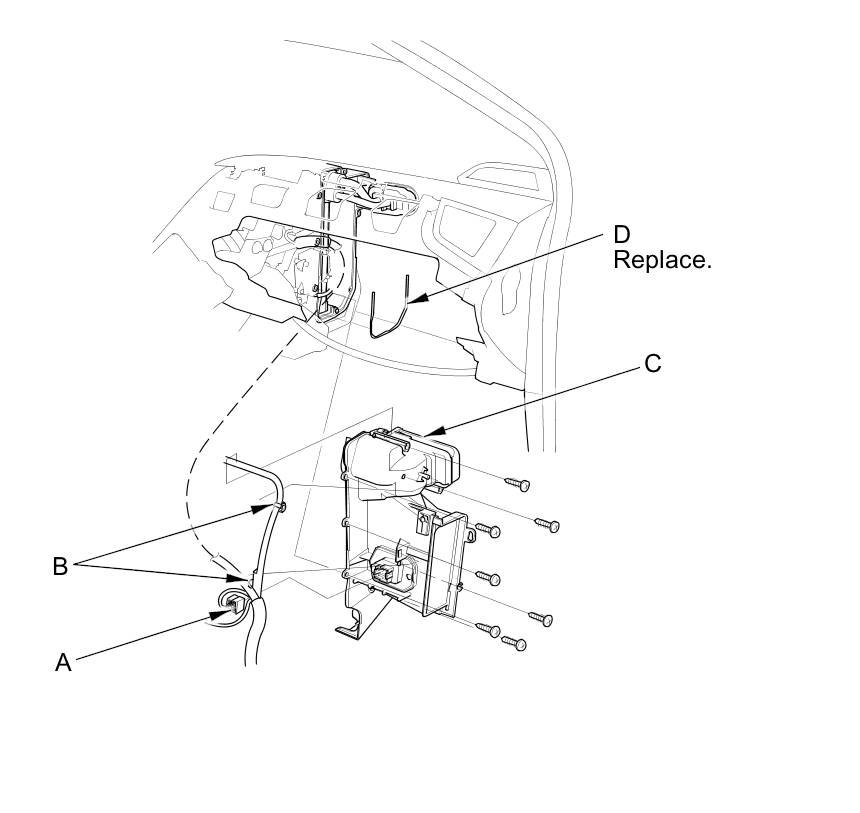 D
Replace.

C

B

A