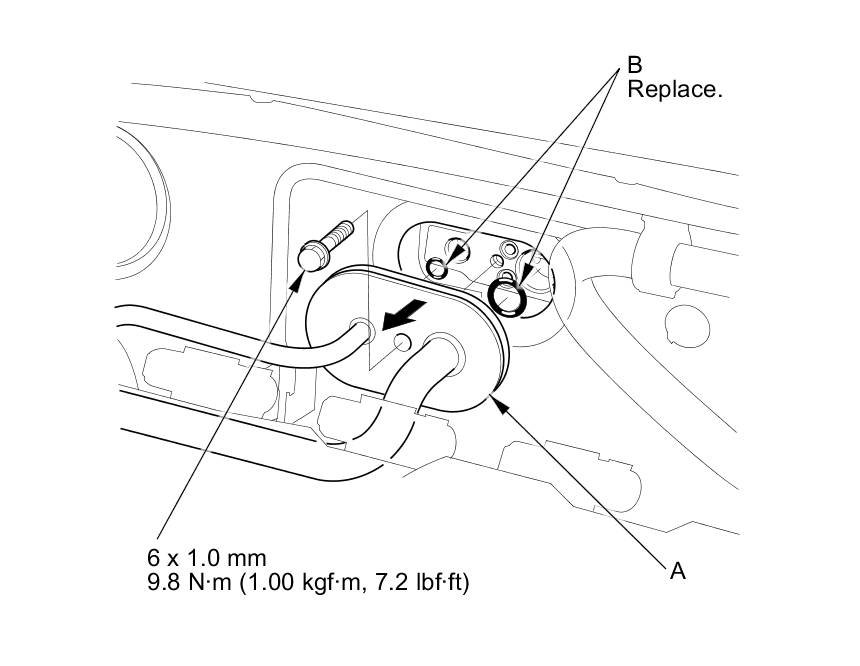 B
Replace.

6 x 1.0 mm
9.8 N·m (1.00 kgf·m, 7.2 lbf·ft)

A