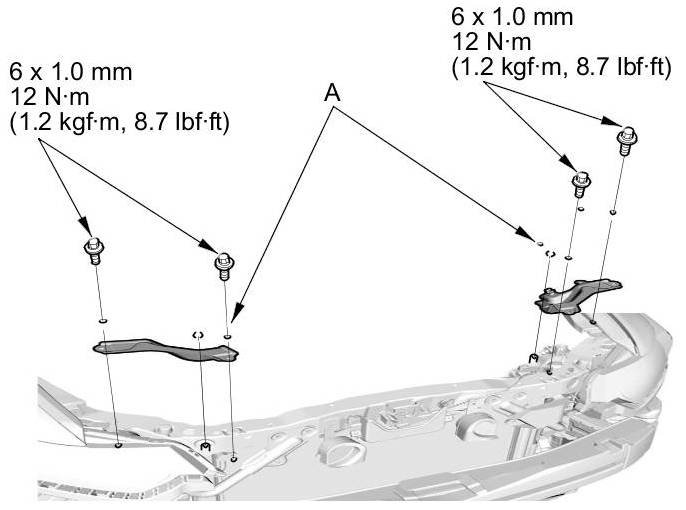 6 x 1.0 mm
12 N·m
(1.2 kgf·m, 8.7 lbf·ft)

A

6 x 1.0 mm
12 N·m
(1.2 kgf·m, 8.7 lbf·ft)