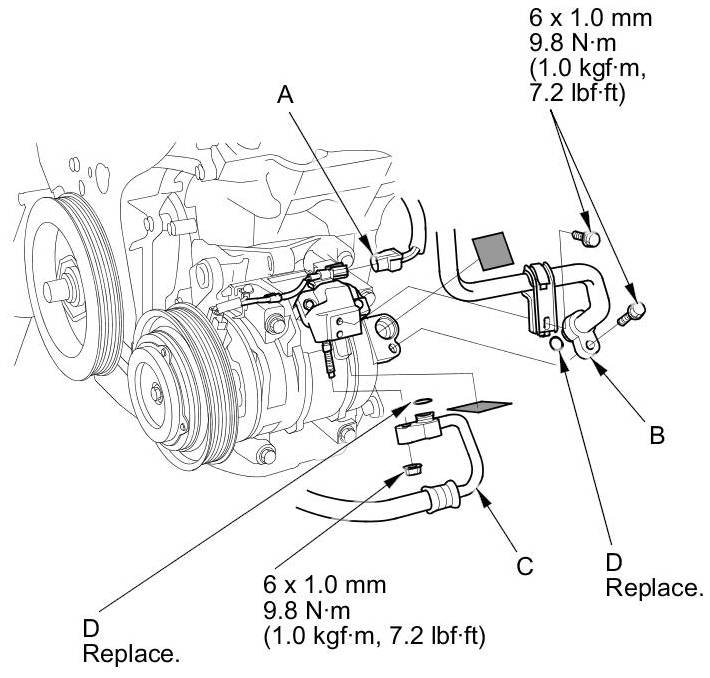 6 x 1.0 mm
9.8 N·m
(1.0 kgf·m,
7.2 lbf·ft)

A

B

C

D
Replace.

6 x 1.0 mm
9.8 N·m
(1.0 kgf·m, 7.2 lbf·ft)

D
Replace.