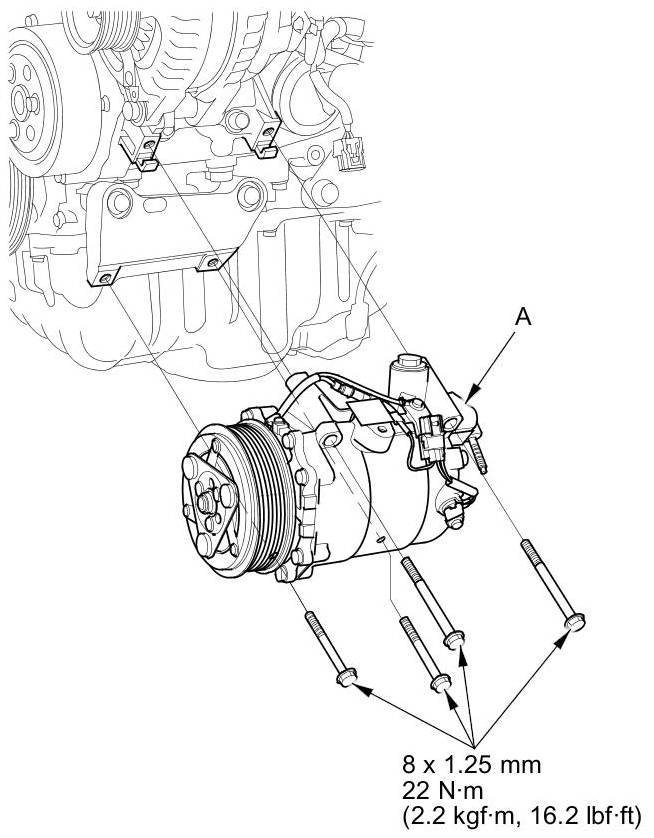 A

8 x 1.25 mm
22 N·m
(2.2 kgf·m, 16.2 lbf·ft)