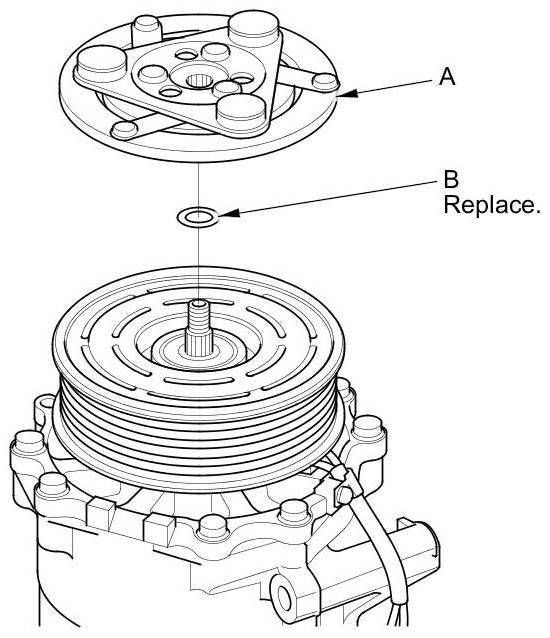 A

B
Replace.