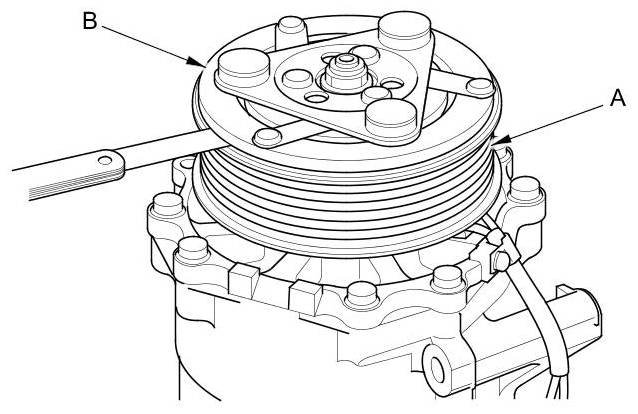 B
A