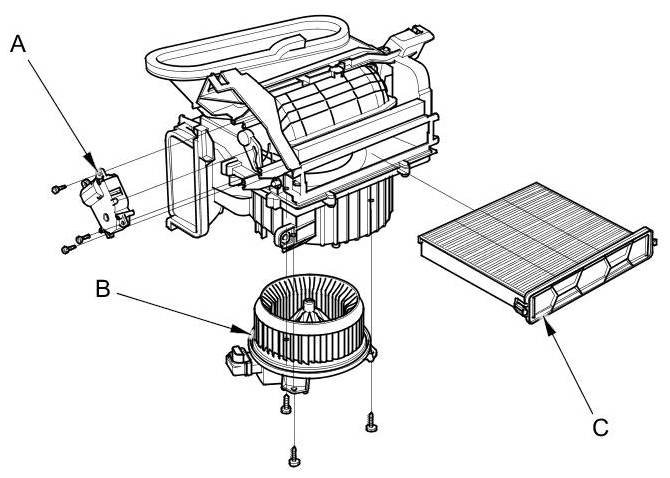 A

B

C