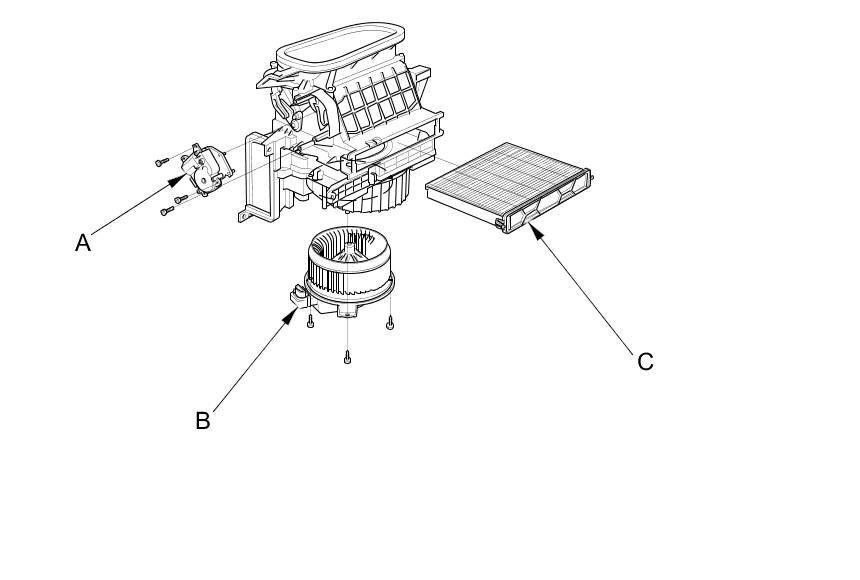 A

B

C