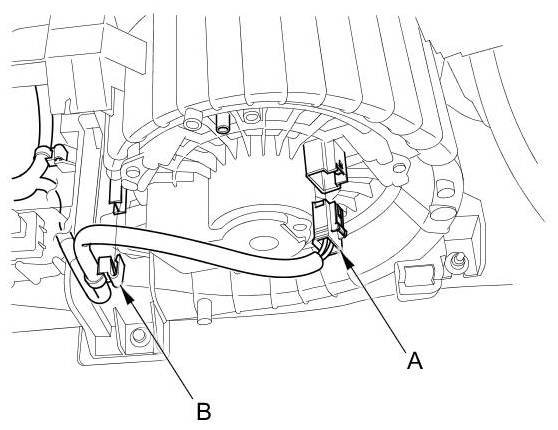 A

B